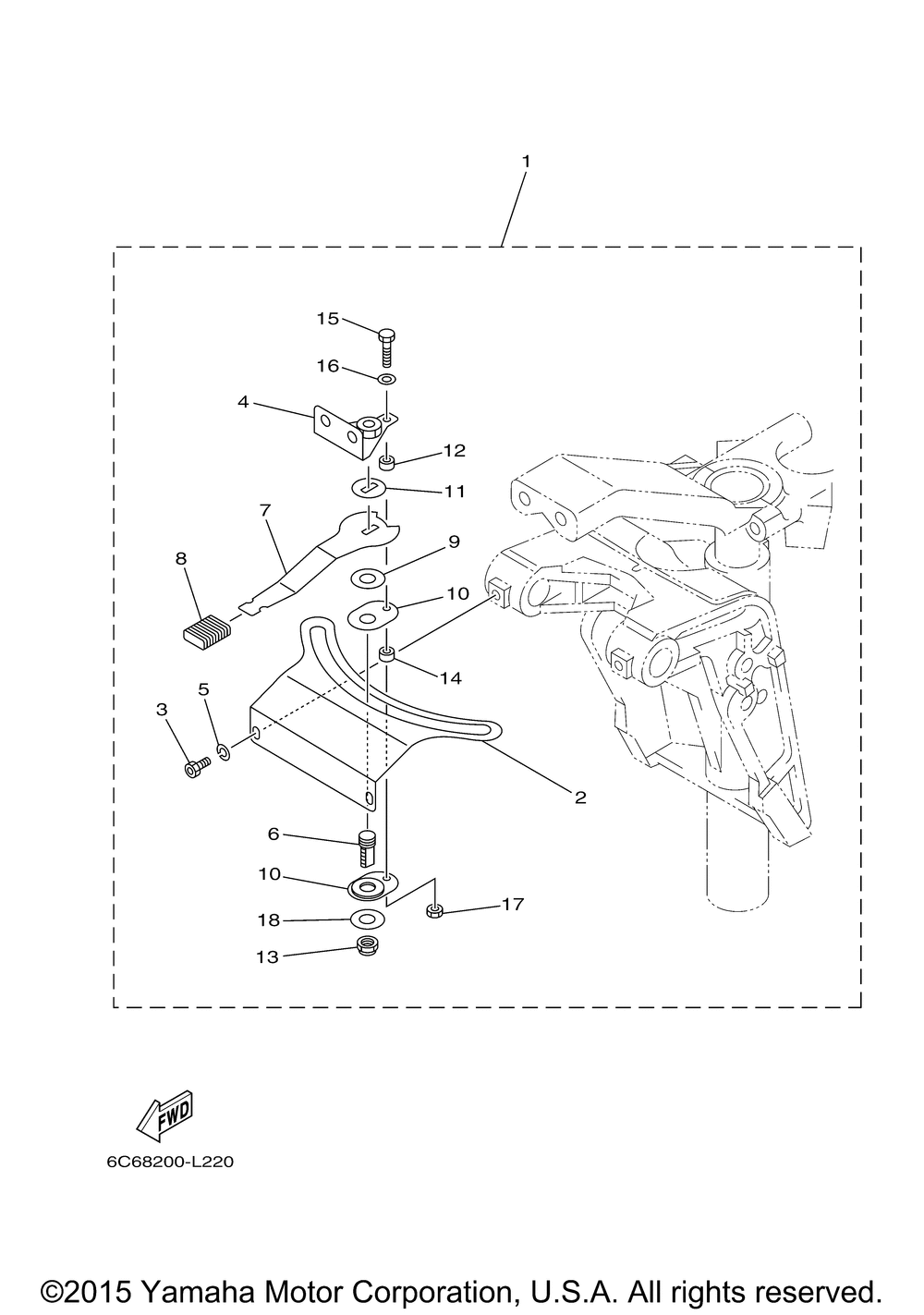 1

15
16
4
12
11
7
9
8
10
14
5
3
2
6
10
17
18
13

FWD

6C68200-L220

©2015 Yamaha Motor Corporation, U.S.A. All rights reserved.