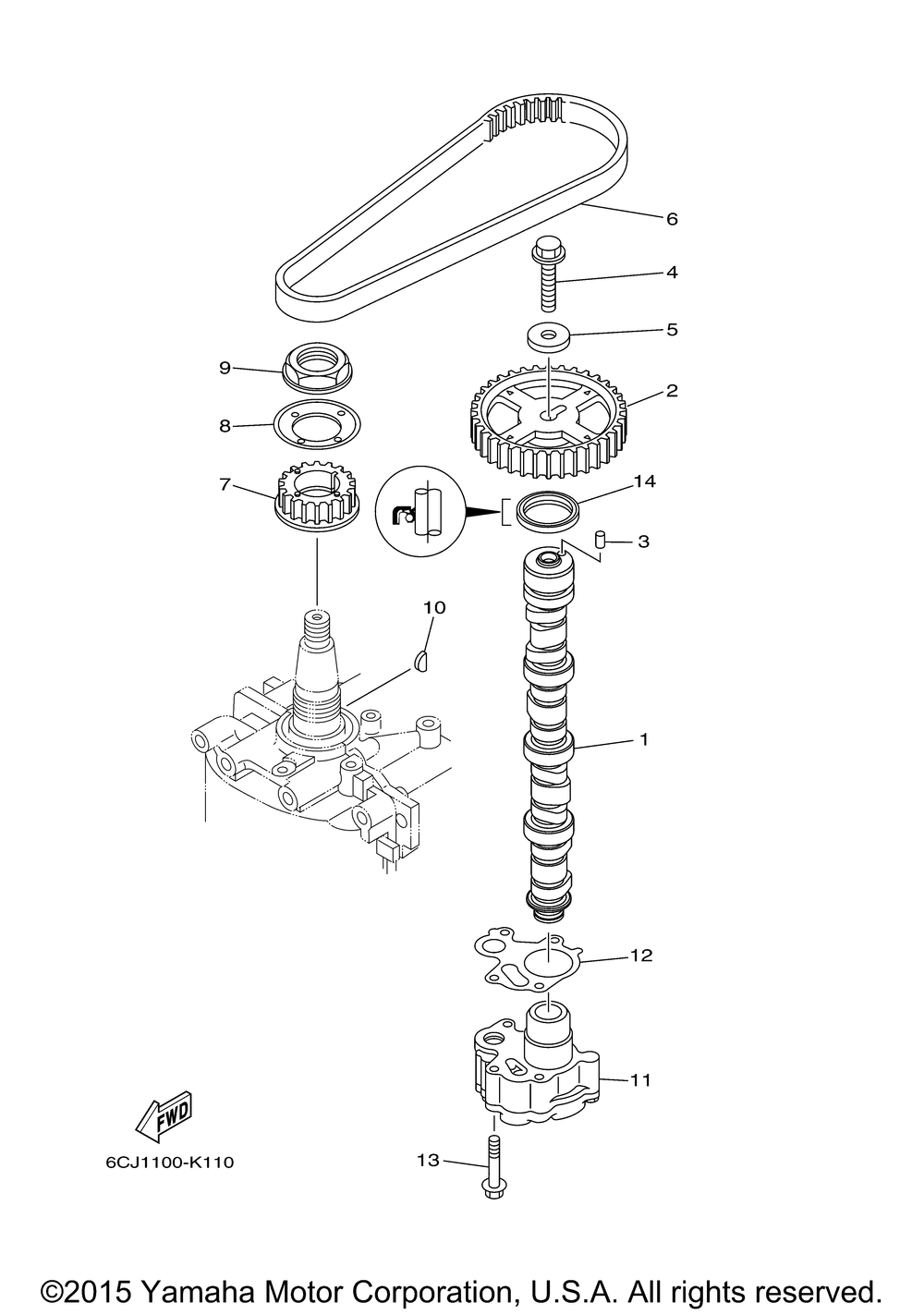 6
4
5
9
2
8
7
14
3
10
1
12
11
FWD
6CJ1100-K110
13
©2015 Yamaha Motor Corporation, U.S.A. All rights reserved.