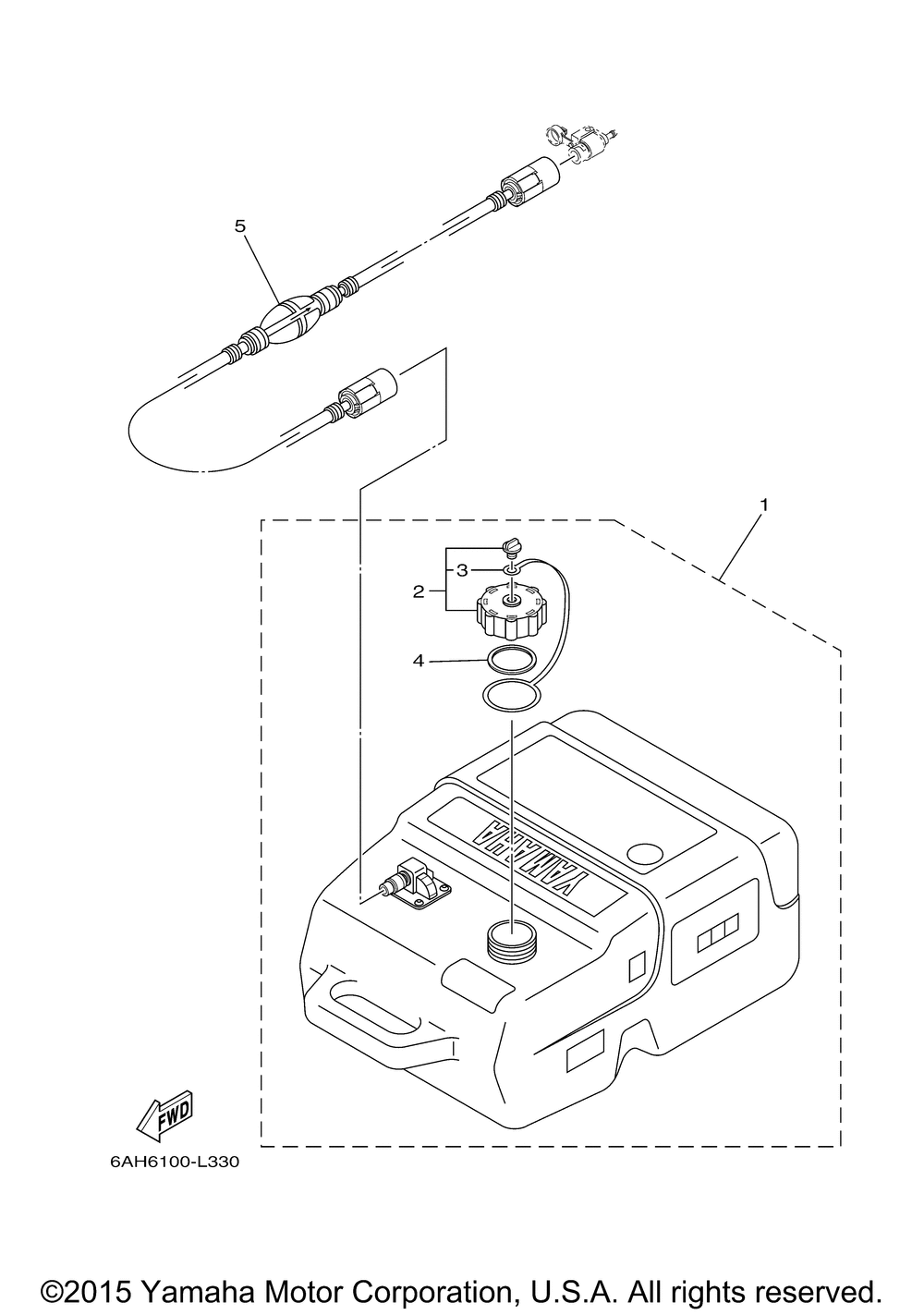 5

1

3

2

4

YAMAHA

FWD

6AH6100-L330

©2015 Yamaha Motor Corporation, U.S.A. All rights reserved.