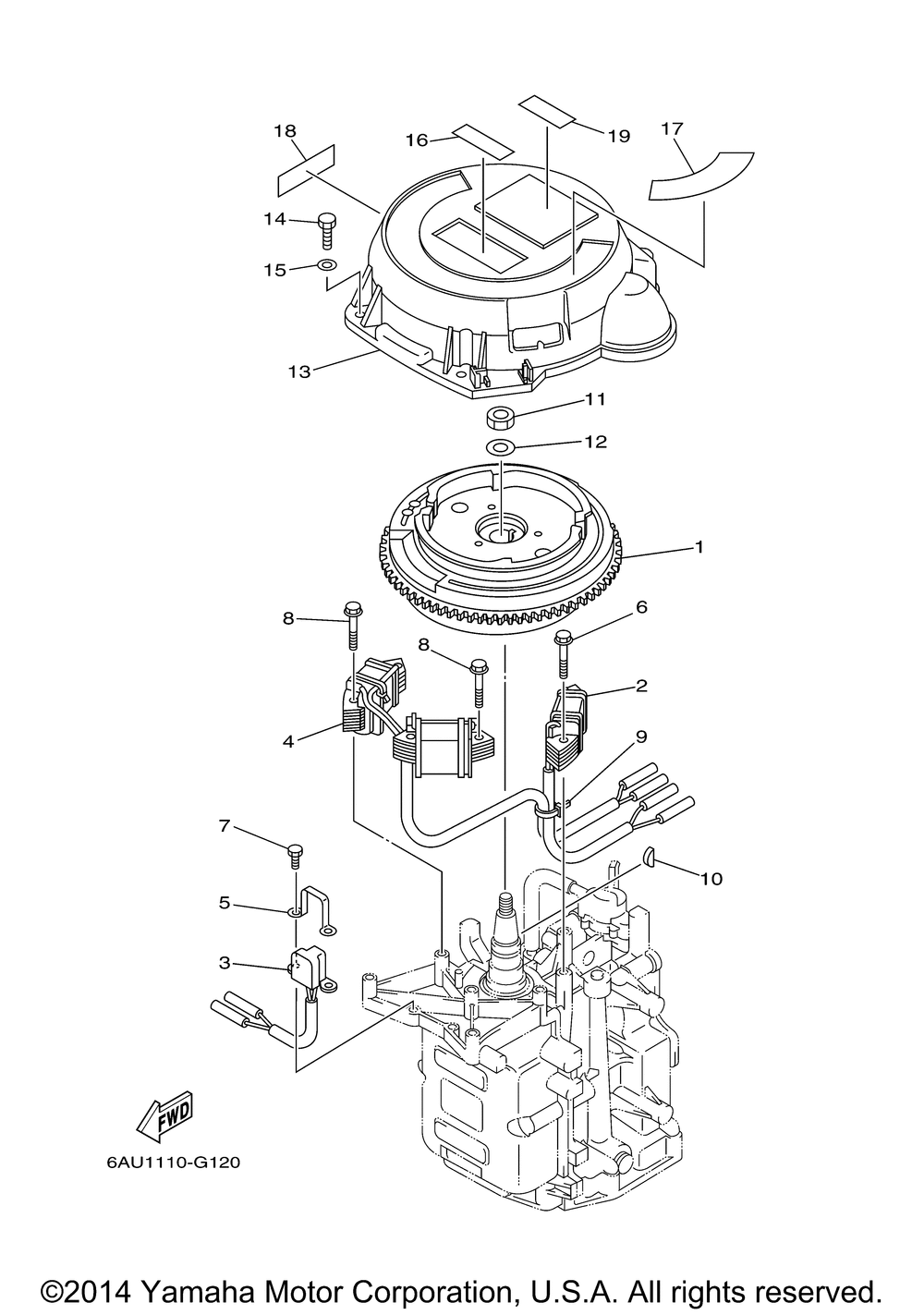 18
16
19
17
14
15
13
11
12
1
8
6
8
2
4
9
7
10
5
3
FWD
6AU1110-G120
©2014 Yamaha Motor Corporation, U.S.A. All rights reserved.