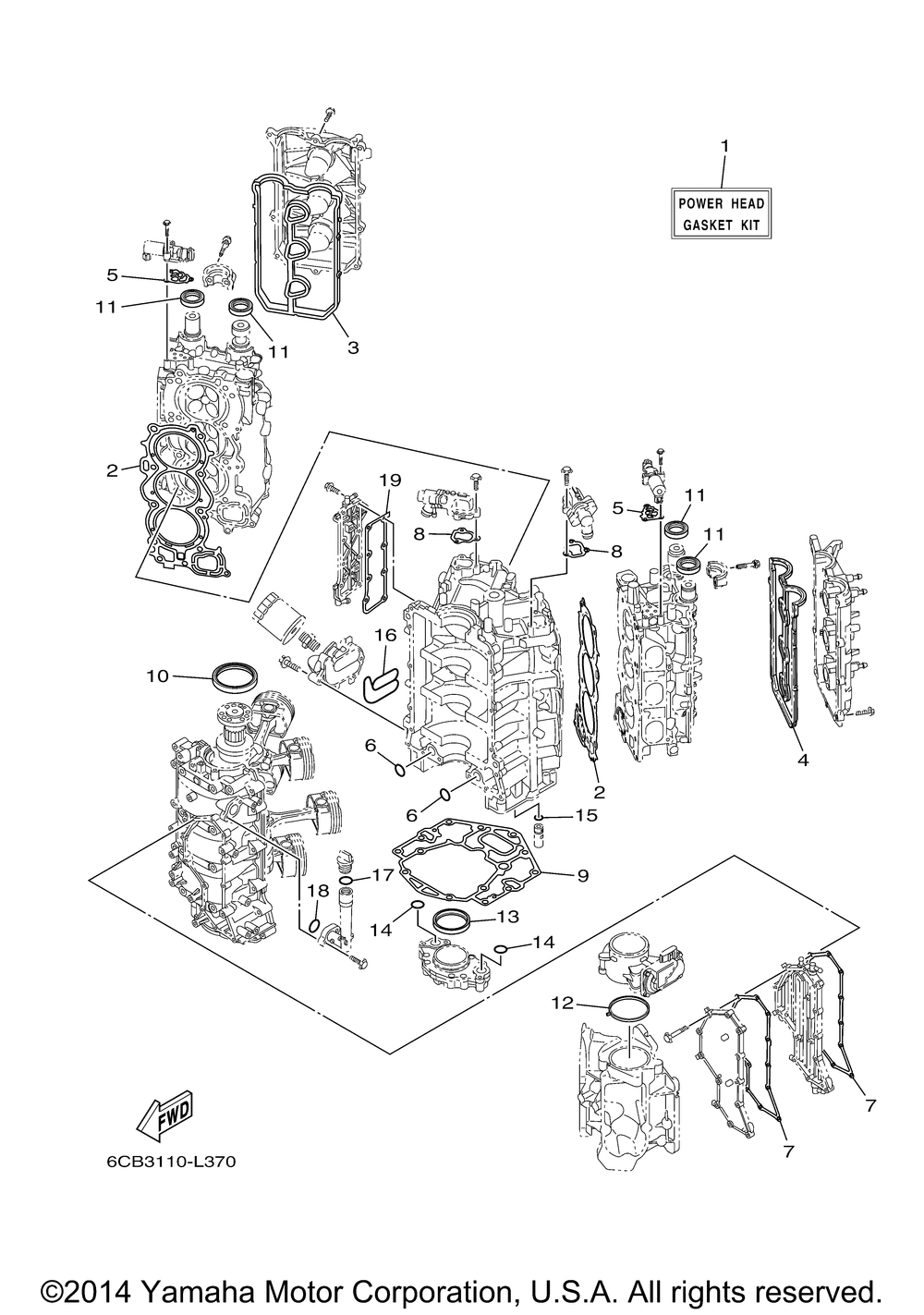 1

POWER HEAD GASKET KIT

5
11
11
3
2
19
8
8
5
11
11
16
10
6
6
2
4
15
9
17
18
14
13
14
12
7
7
FWD
6CB3110-L370

©2014 Yamaha Motor Corporation, U.S.A. All rights reserved.