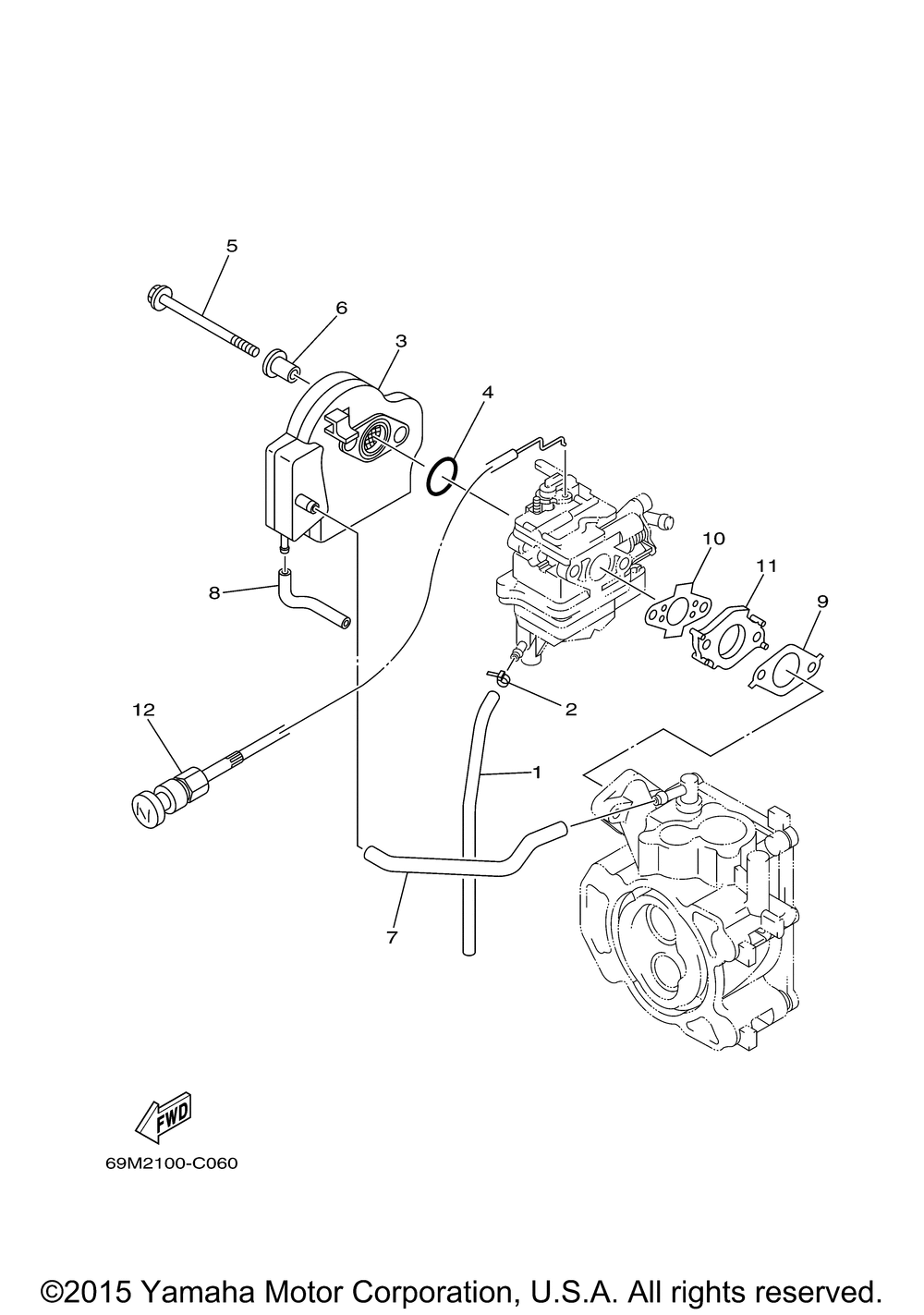 5
6
3
4
10
11
9
8
2
12
1
7
FWD
69M2100-C060
©2015 Yamaha Motor Corporation, U.S.A. All rights reserved.