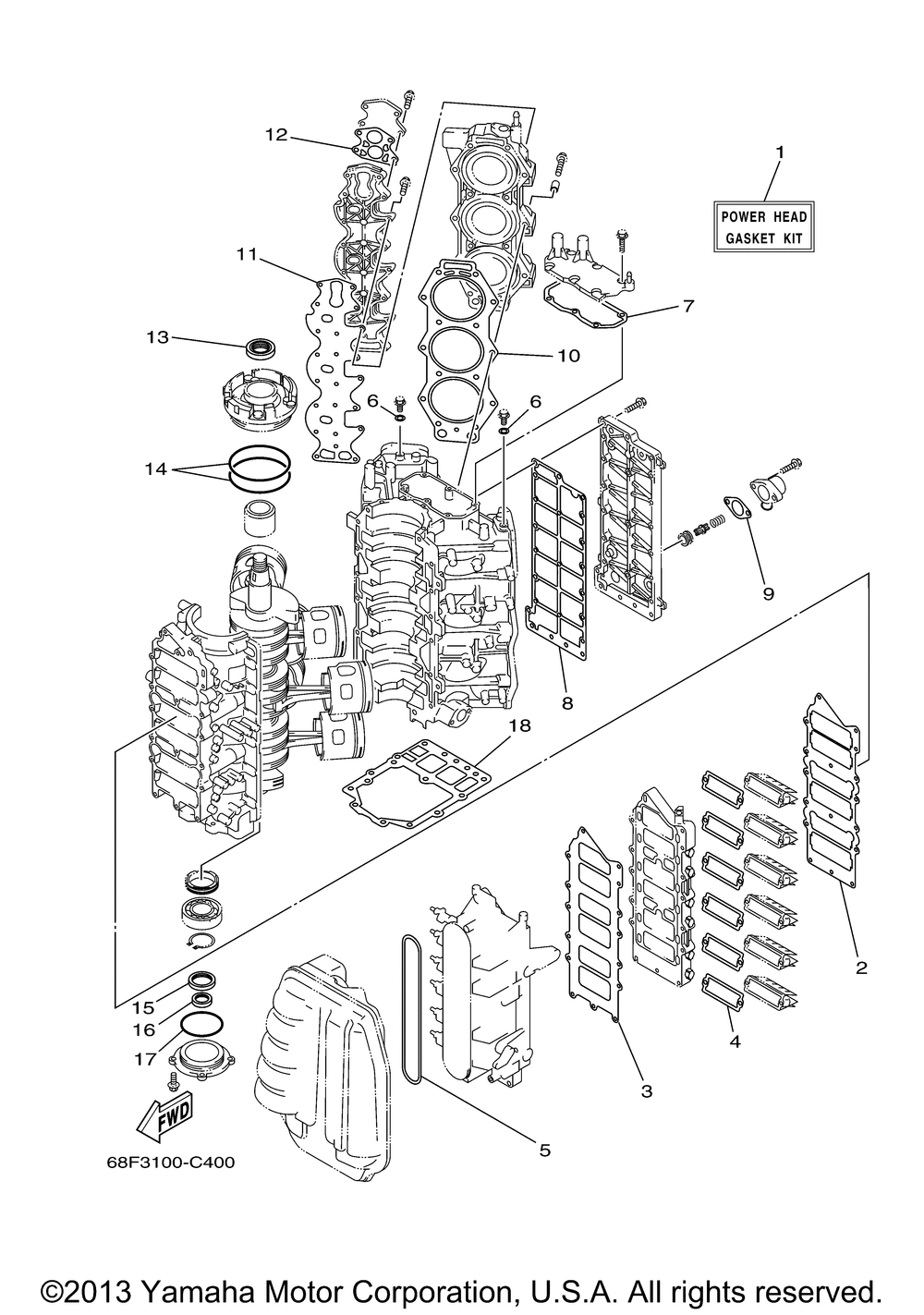 12

1

POWER HEAD GASKET KIT

11

7

13

10

6

6

14

9

8

18

2

15

16

17

4

3

FWD

5

68F3100-C400

©2013 Yamaha Motor Corporation, U.S.A. All rights reserved.