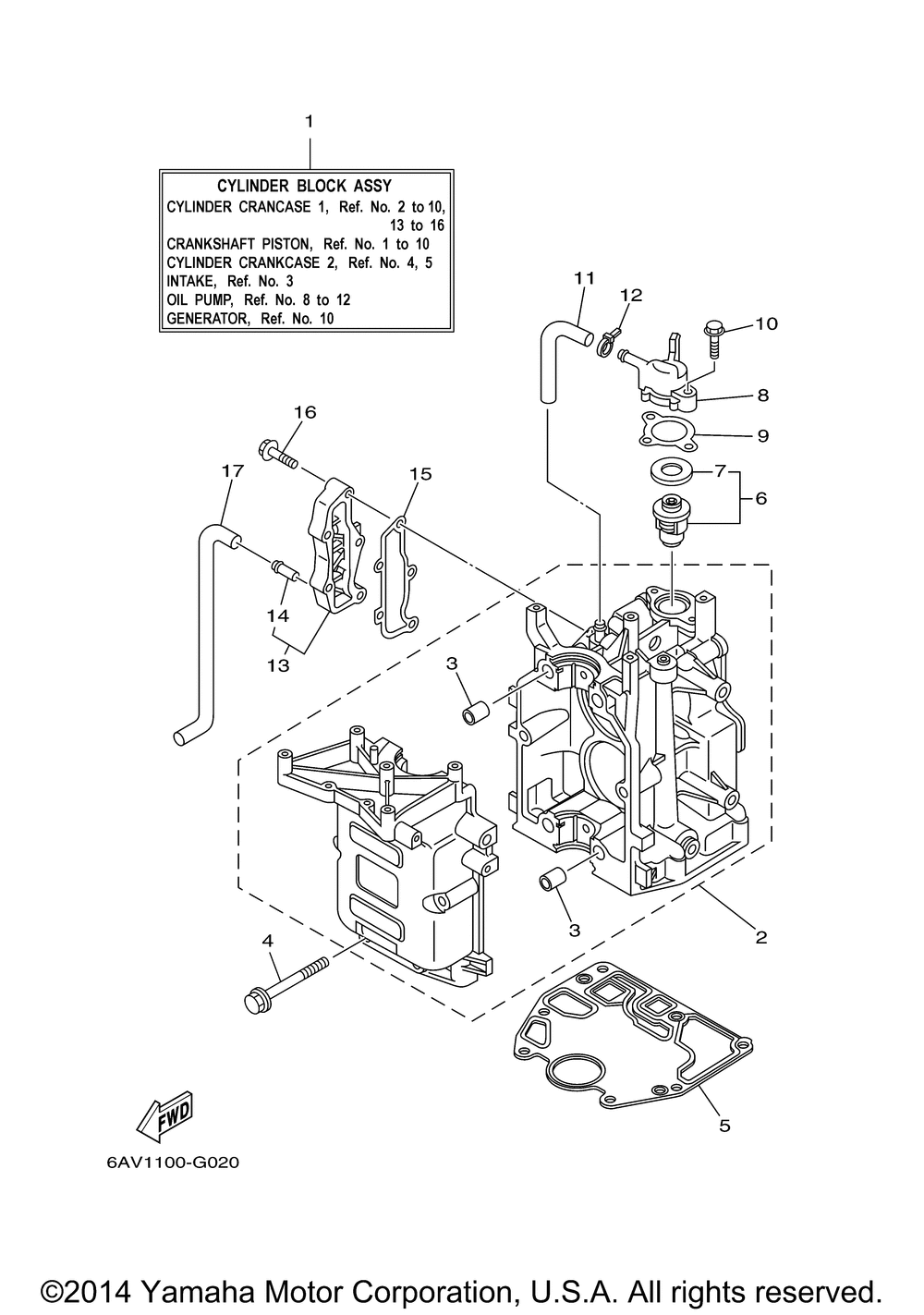 1

CYLINDER BLOCK ASSY
CYLINDER CRANCASE 1, Ref. No. 2 to 10, 13 to 16
CRANKSHAFT PISTON, Ref. No. 1 to 10
CYLINDER CRANKCASE 2, Ref. No. 4, 5
INTAKE, Ref. No. 3
OIL PUMP, Ref. No. 8 to 12
GENERATOR, Ref. No. 10

11
12
10
8
9
7
6
16
17
15
14
13
3
3
2
4
5

FWD

6AV1100-G020

©2014 Yamaha Motor Corporation, U.S.A. All rights reserved.