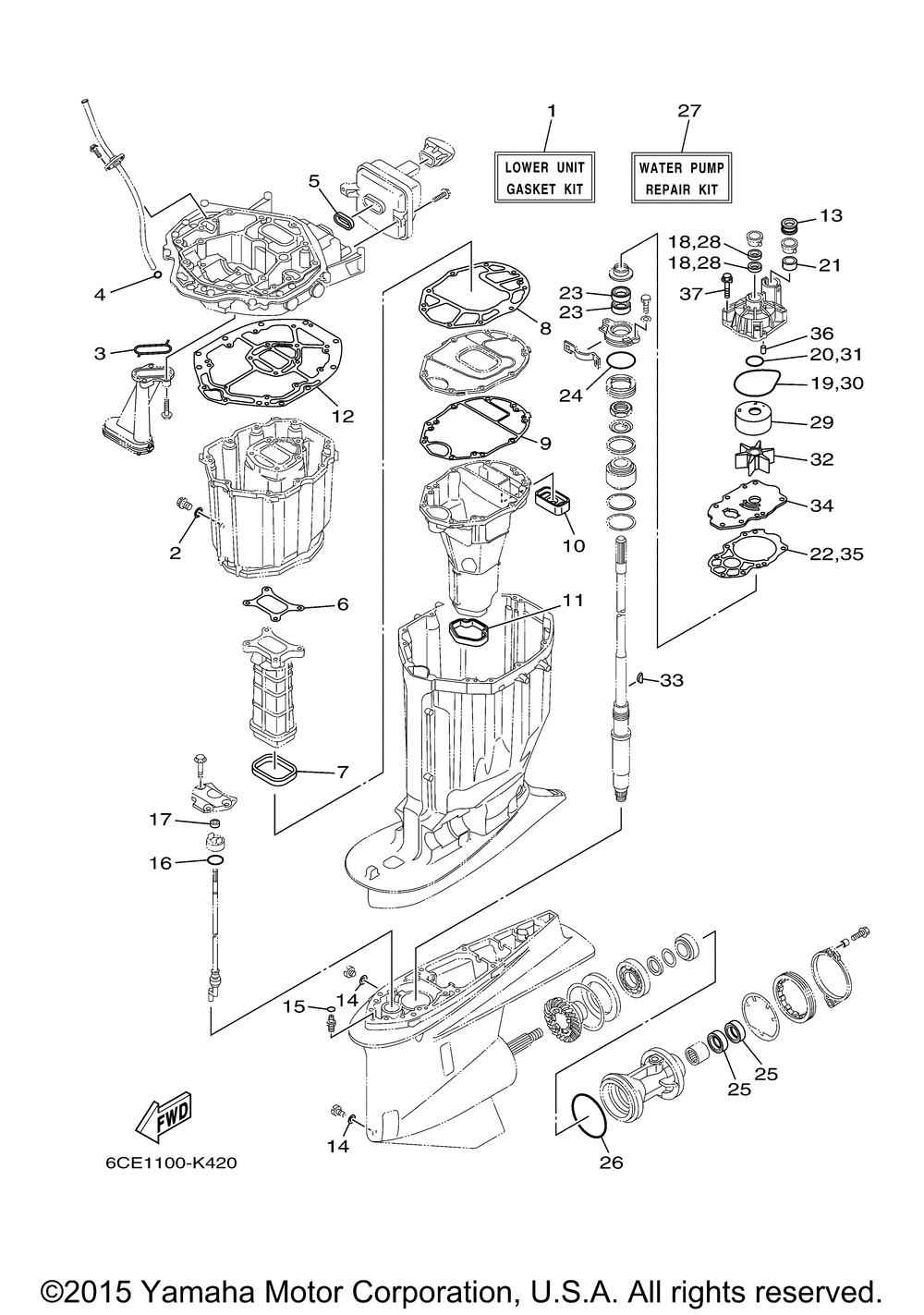 1
LOWER UNIT GASKET KIT

27
WATER PUMP REPAIR KIT

5
4
3
12
2
6
7
17
16
8
9
10
11
23
23
24
13
18,28
18,28
21
37
36
20,31
19,30
29
32
34
22,35
33
15
14
14
25
25
26
FWD
6CE1100-K420

©2015 Yamaha Motor Corporation, U.S.A. All rights reserved.