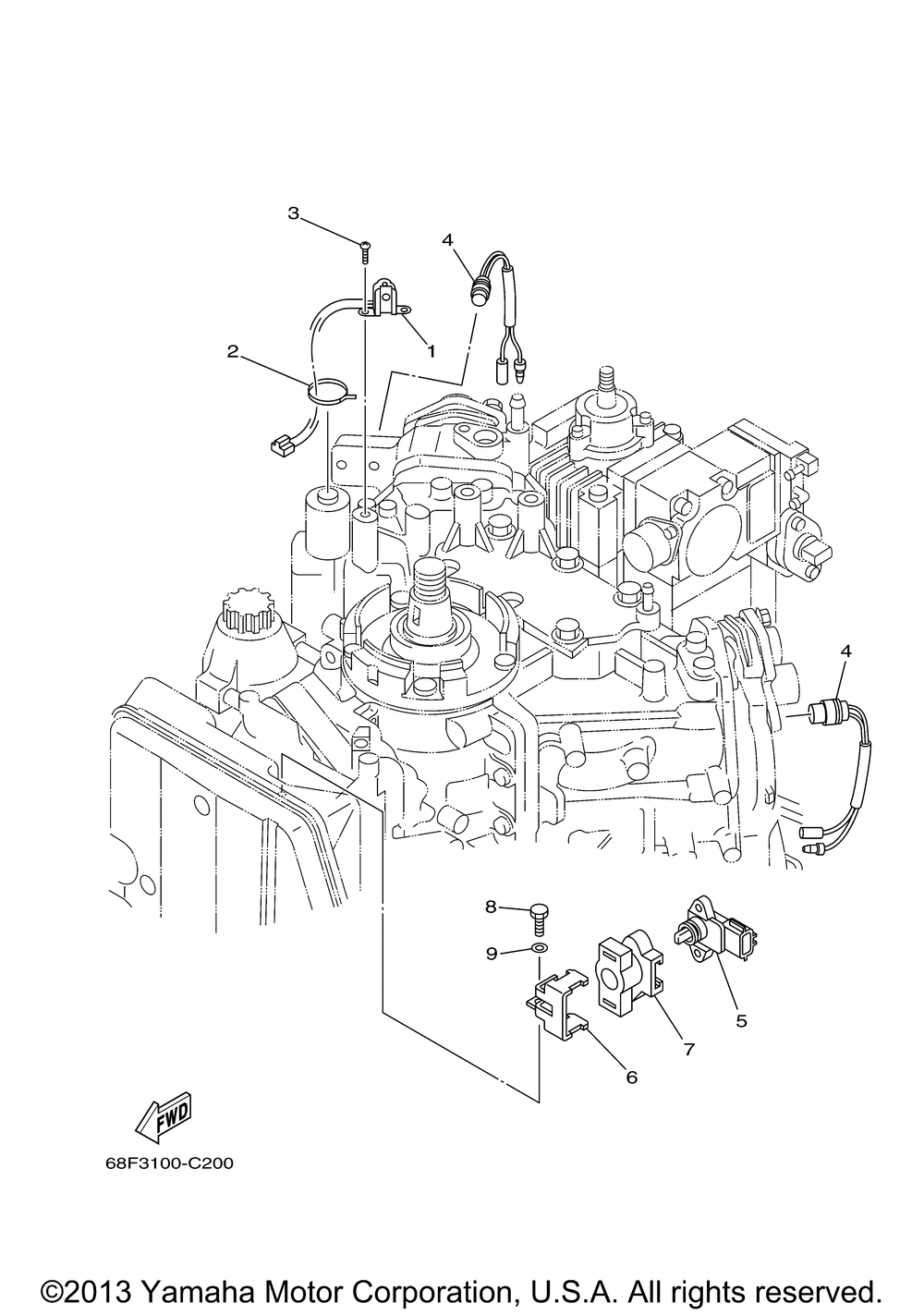 3
4
1
2
4
8
9
5
7
6
FWD
68F3100-C200
©2013 Yamaha Motor Corporation, U.S.A. All rights reserved.