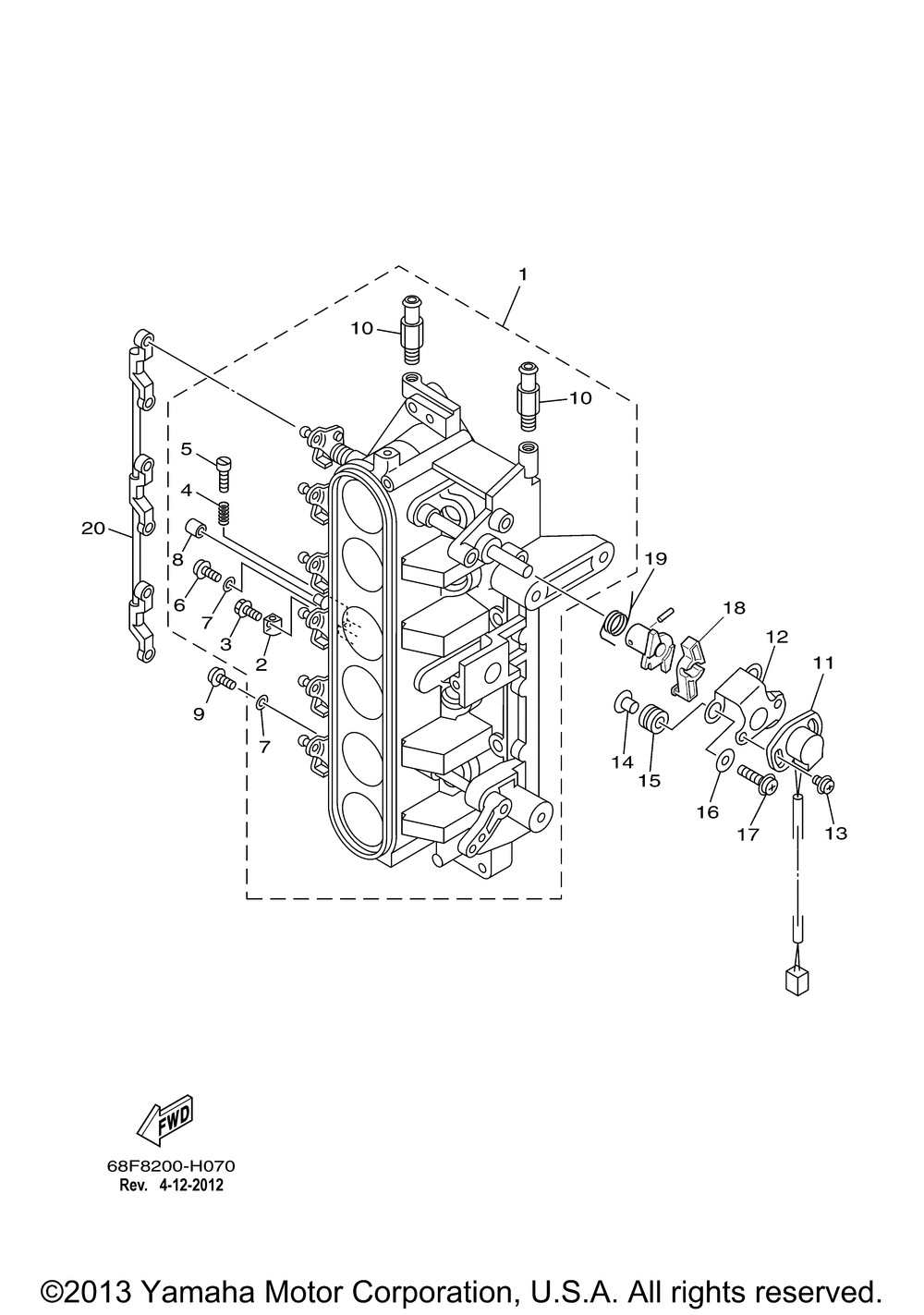 1
10
10
5
4
20
8
6
7
3
2
9
7
19
18
12
11
14
15
16
17
13
FWD
68F8200-H070
Rev. 4-12-2012

©2013 Yamaha Motor Corporation, U.S.A. All rights reserved.