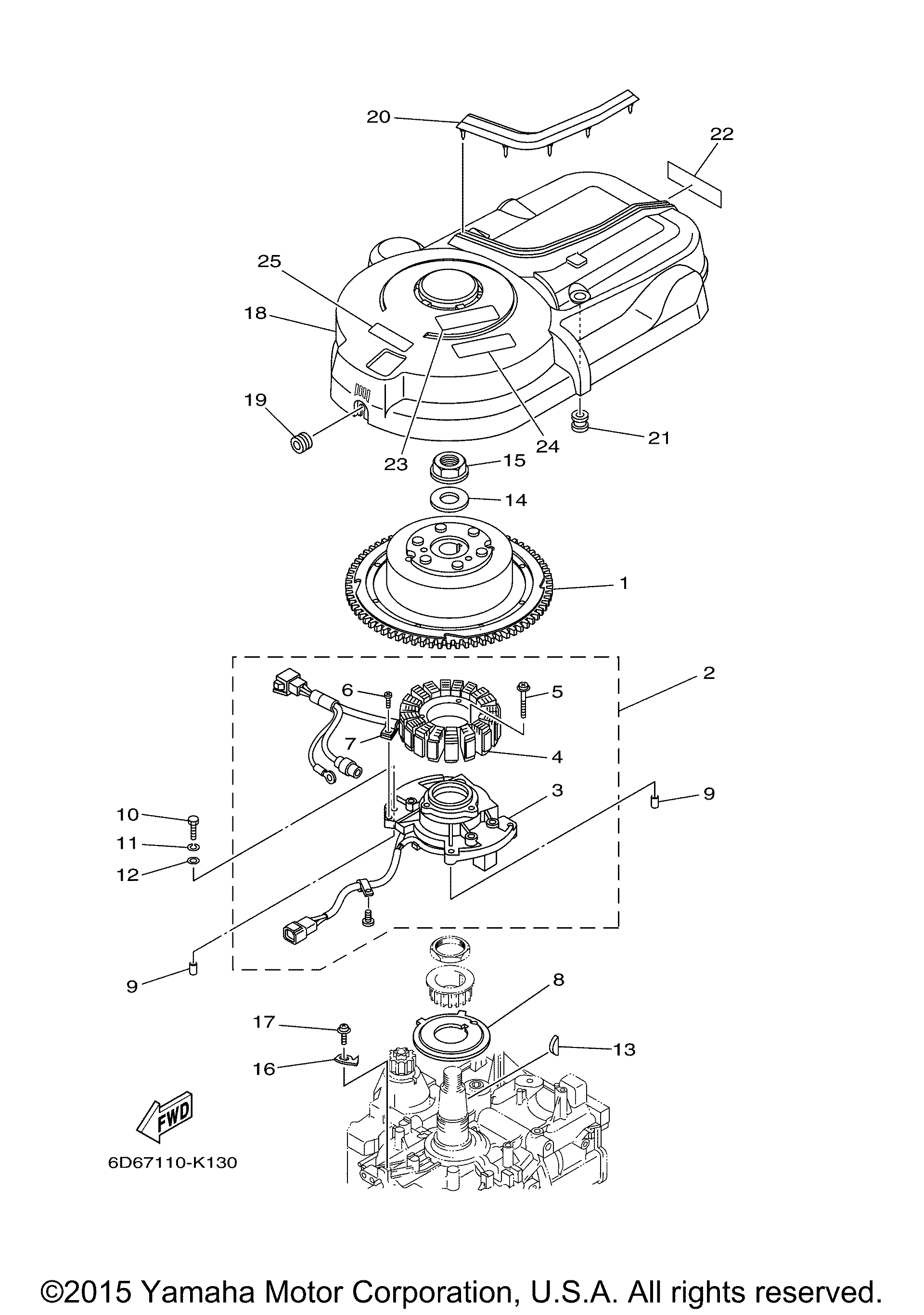 20
22
25
18
19
23
24
21
15
14
1
2
6
5
7
4
3
9
10
11
12
9
8
17
13
16
FWD
6D67110-K130

©2015 Yamaha Motor Corporation, U.S.A. All rights reserved.