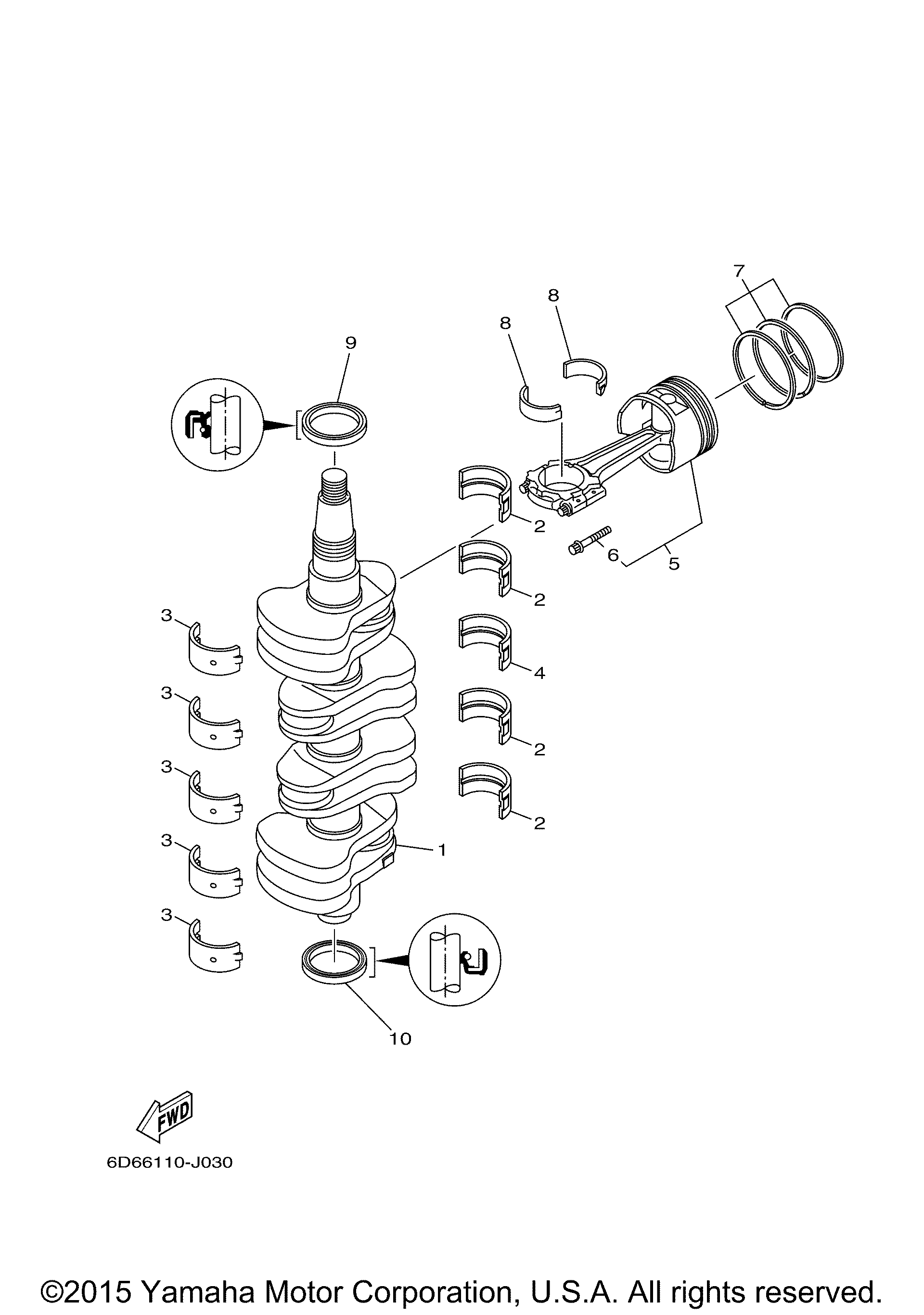 7
8
8
9
2
6
5
2
3
4
3
2
3
2
3
1
3
10
FWD
6D66110-J030

©2015 Yamaha Motor Corporation, U.S.A. All rights reserved.