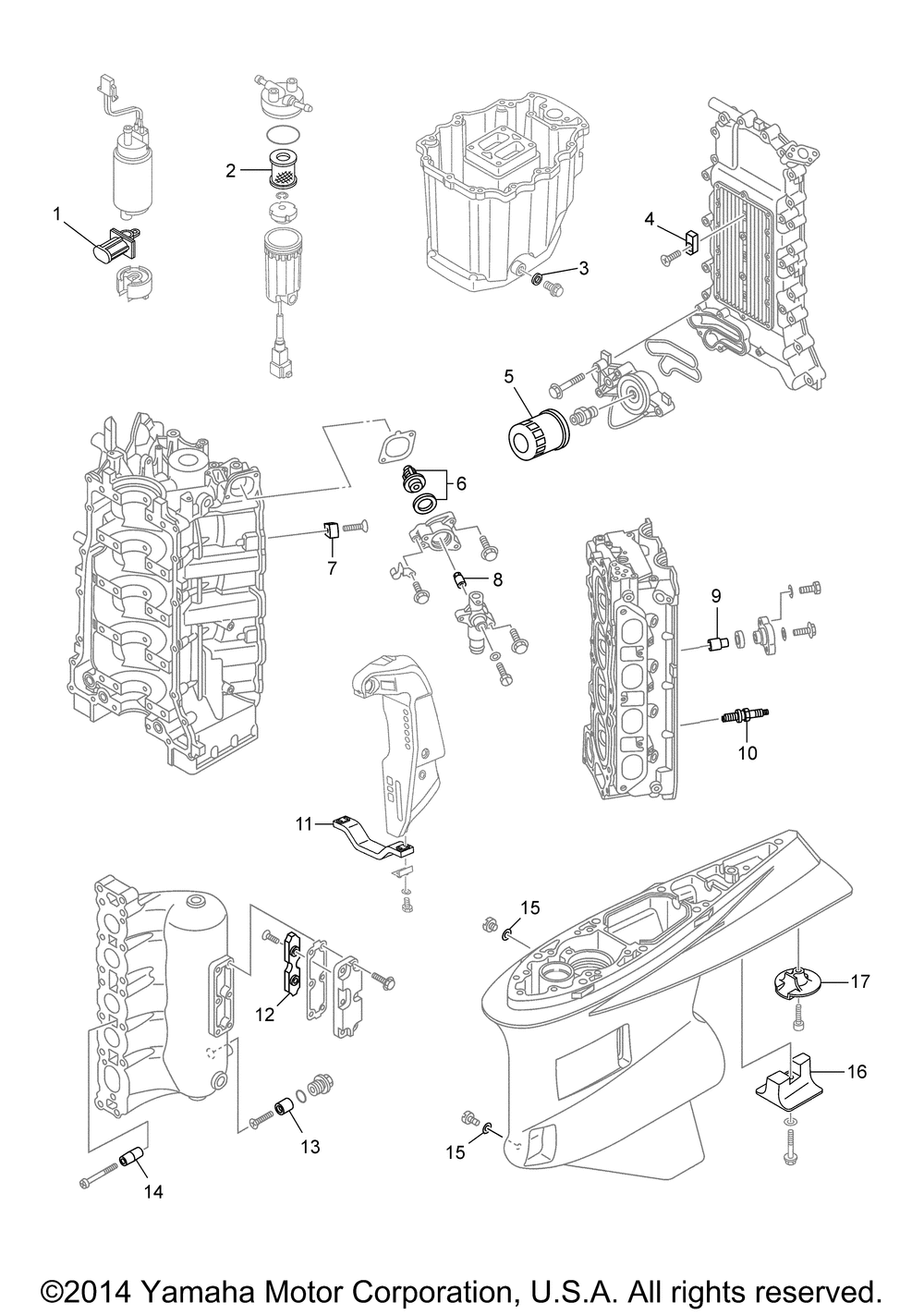 1
2
3
4
5
6
7
8
9
10
11
12
13
14
15
15
16
17

©2014 Yamaha Motor Corporation, U.S.A. All rights reserved.