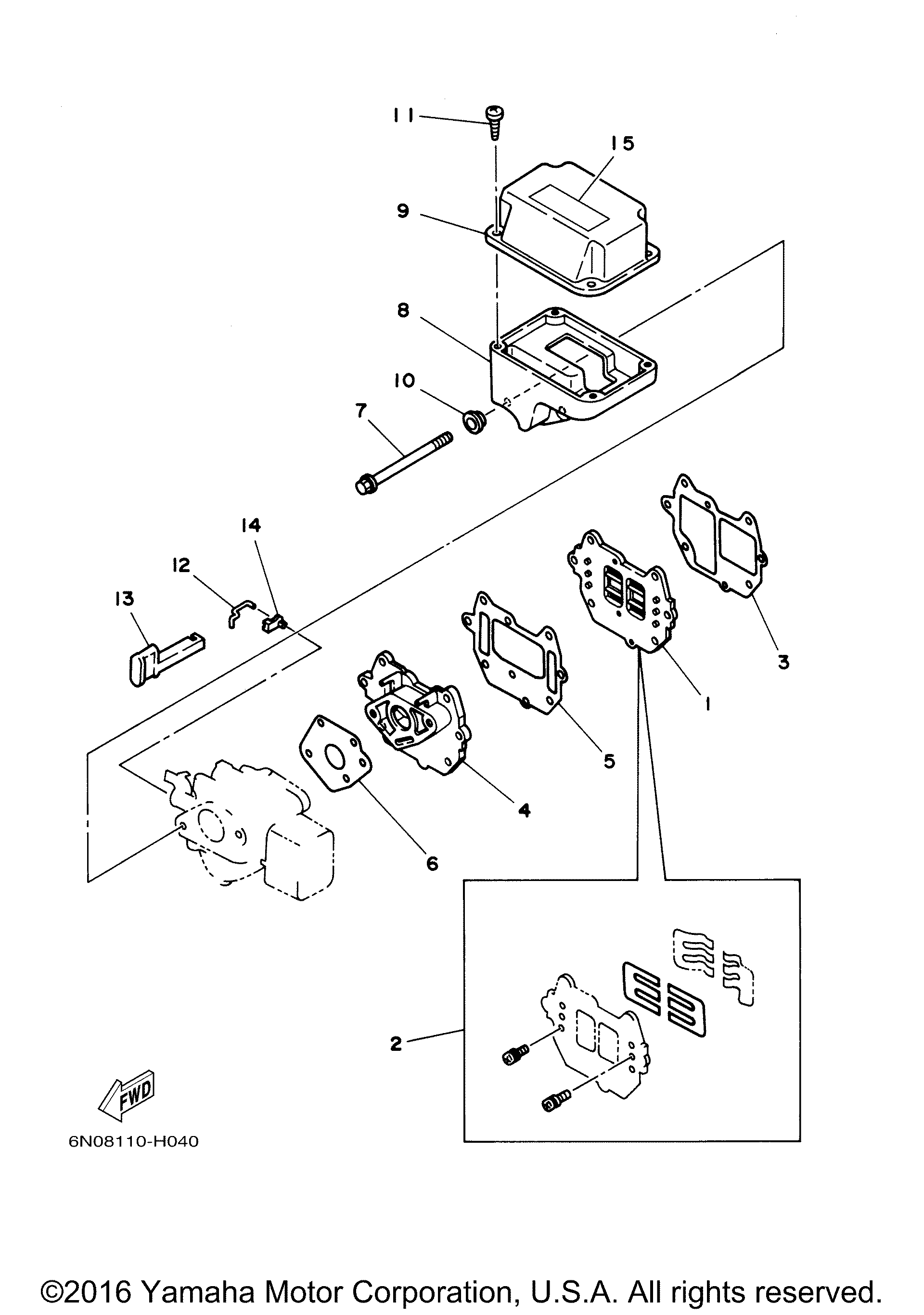 11
15
9
8
10
7
14
12
13
3
1
5
4
6
2
FWD
6N08110-H040
©2016 Yamaha Motor Corporation, U.S.A. All rights reserved.