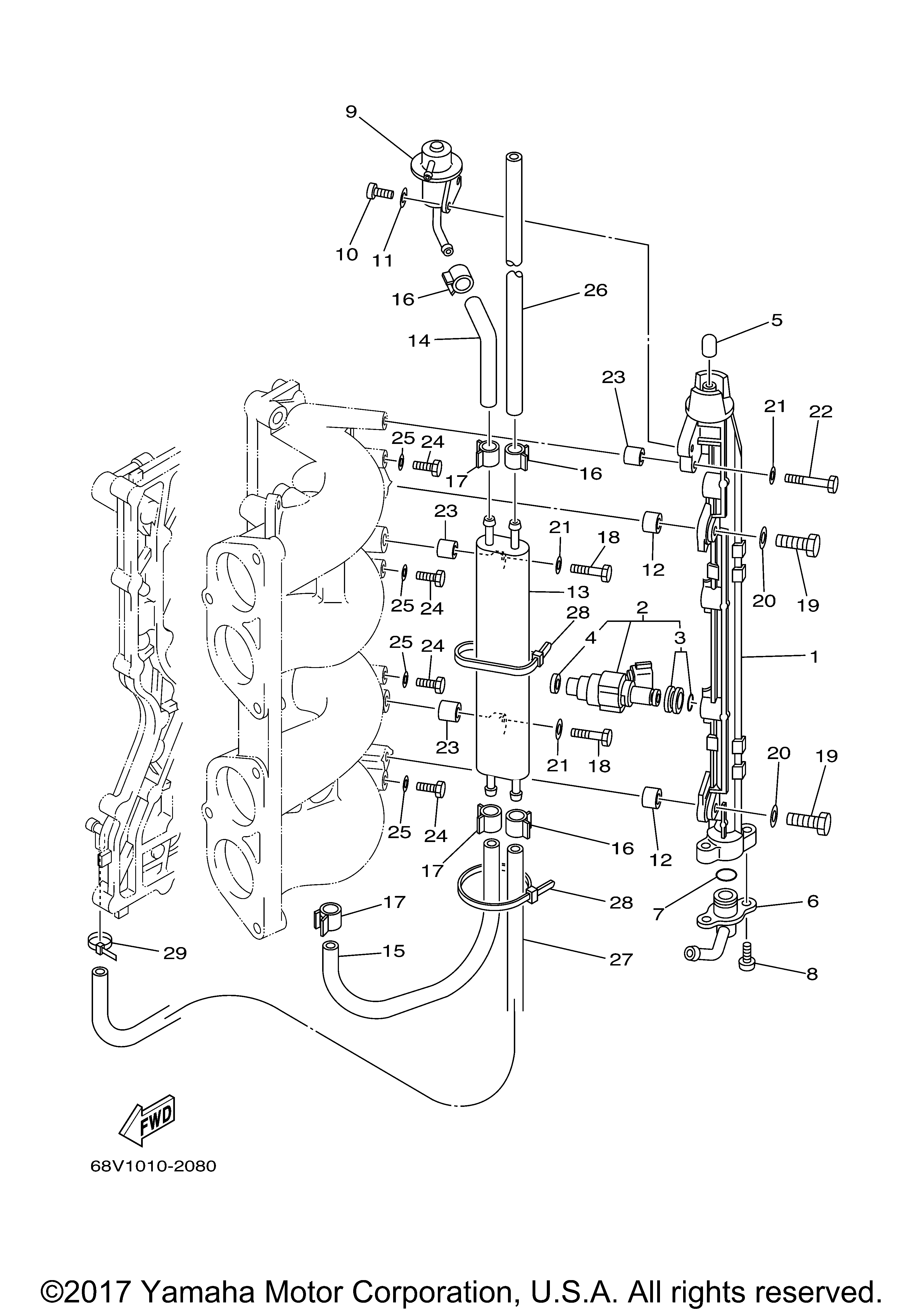 9
10
11
16
26
14
5
23
21
22
25
24
17
16
23
21
18
12
20
19
25
24
13
28
2
4
3
1
25
24
23
21
18
20
19
25
24
17
16
12
17
28
7
6
29
15
27
8
FWD
68V1010-2080
©2017 Yamaha Motor Corporation, U.S.A. All rights reserved.