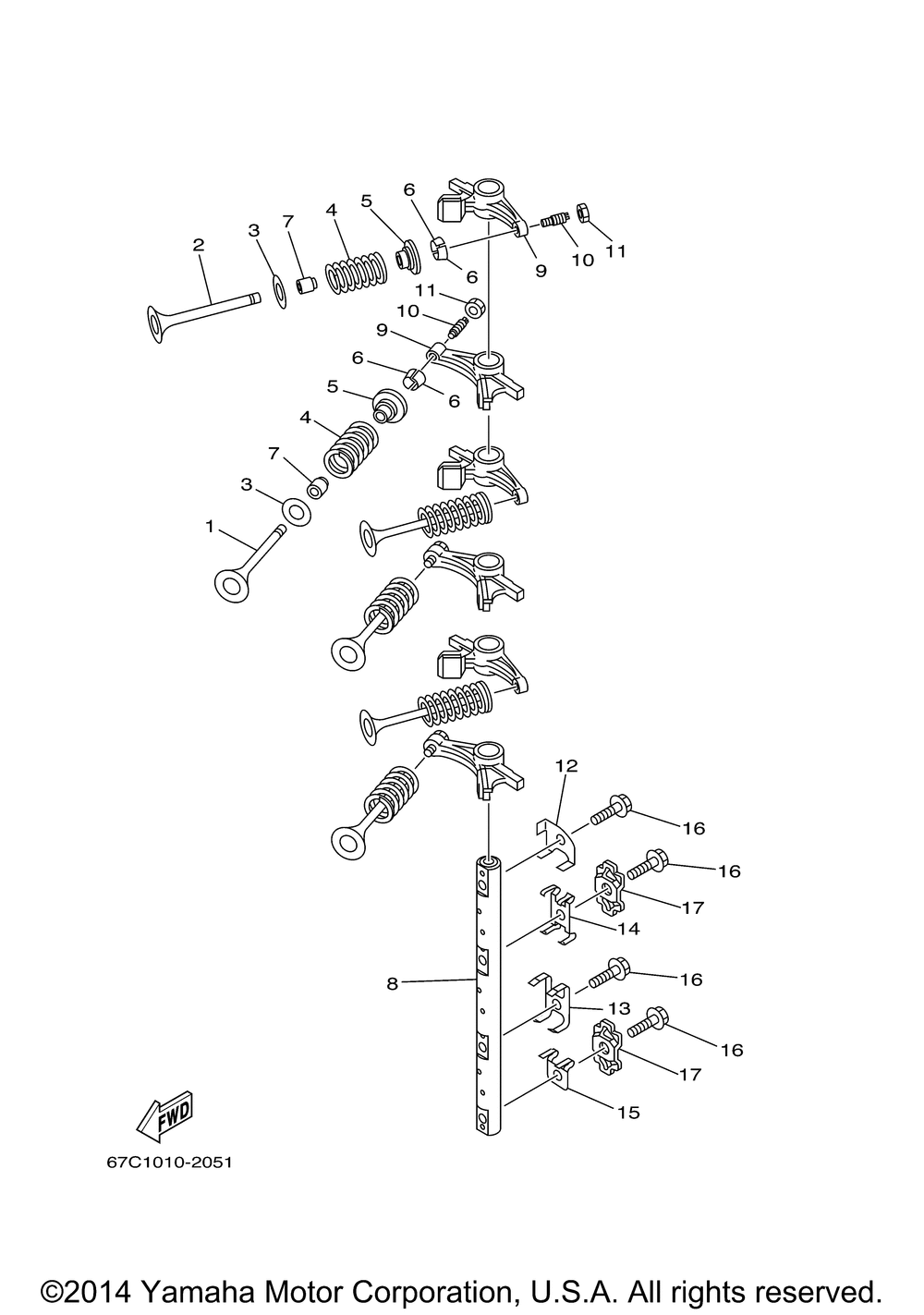 2
3
7
4
5
6
6
9
10
11
11
10
9
6
6
5
4
7
3
1
12
16
16
17
14
8
16
13
16
17
15
FWD
67C1010-2051

©2014 Yamaha Motor Corporation, U.S.A. All rights reserved.