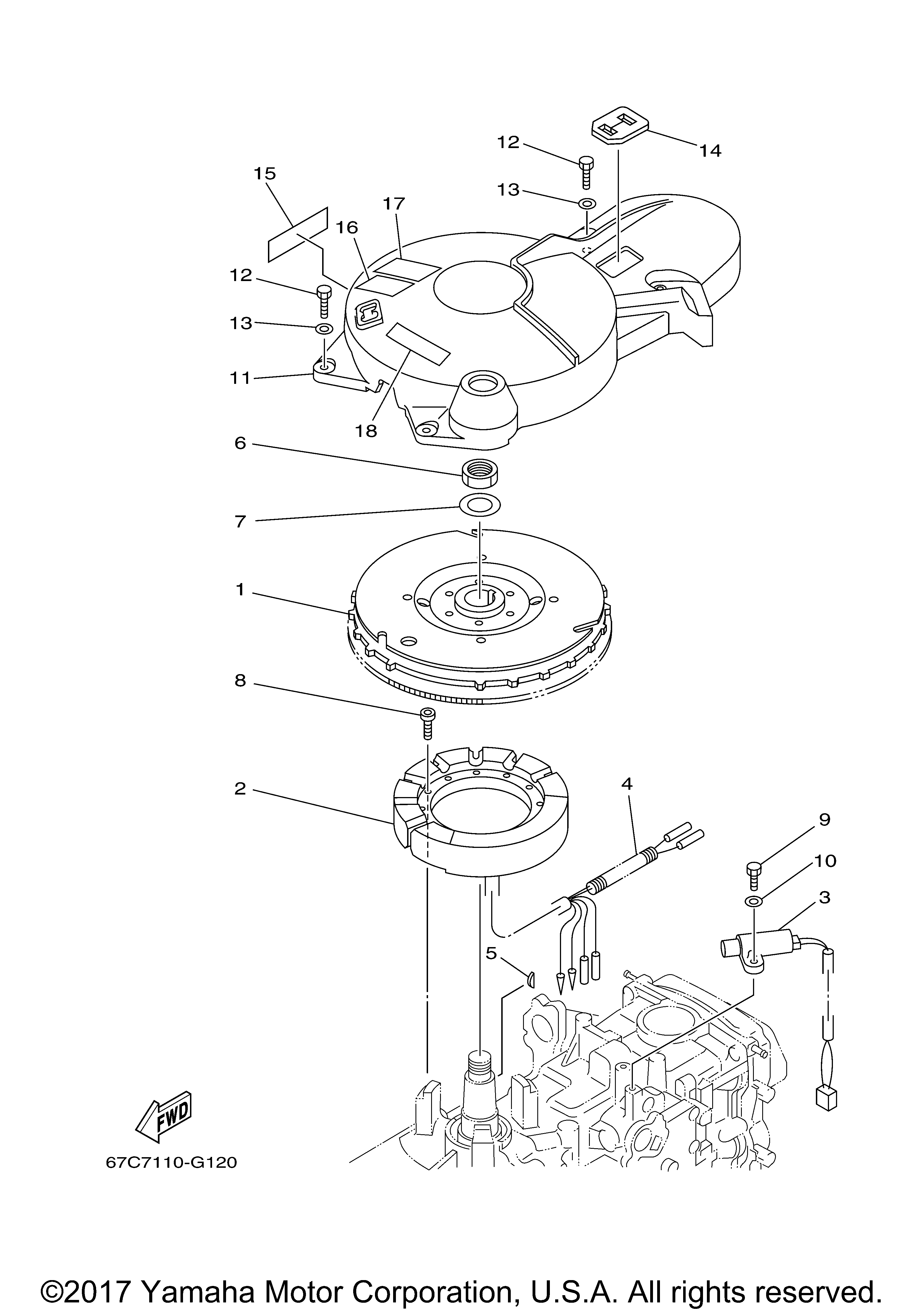 12
14
15
13
17
16
12
13
11
18
6
7
1
8
2
4
9
10
3
5
FWD
67C7110-G120

©2017 Yamaha Motor Corporation, U.S.A. All rights reserved.