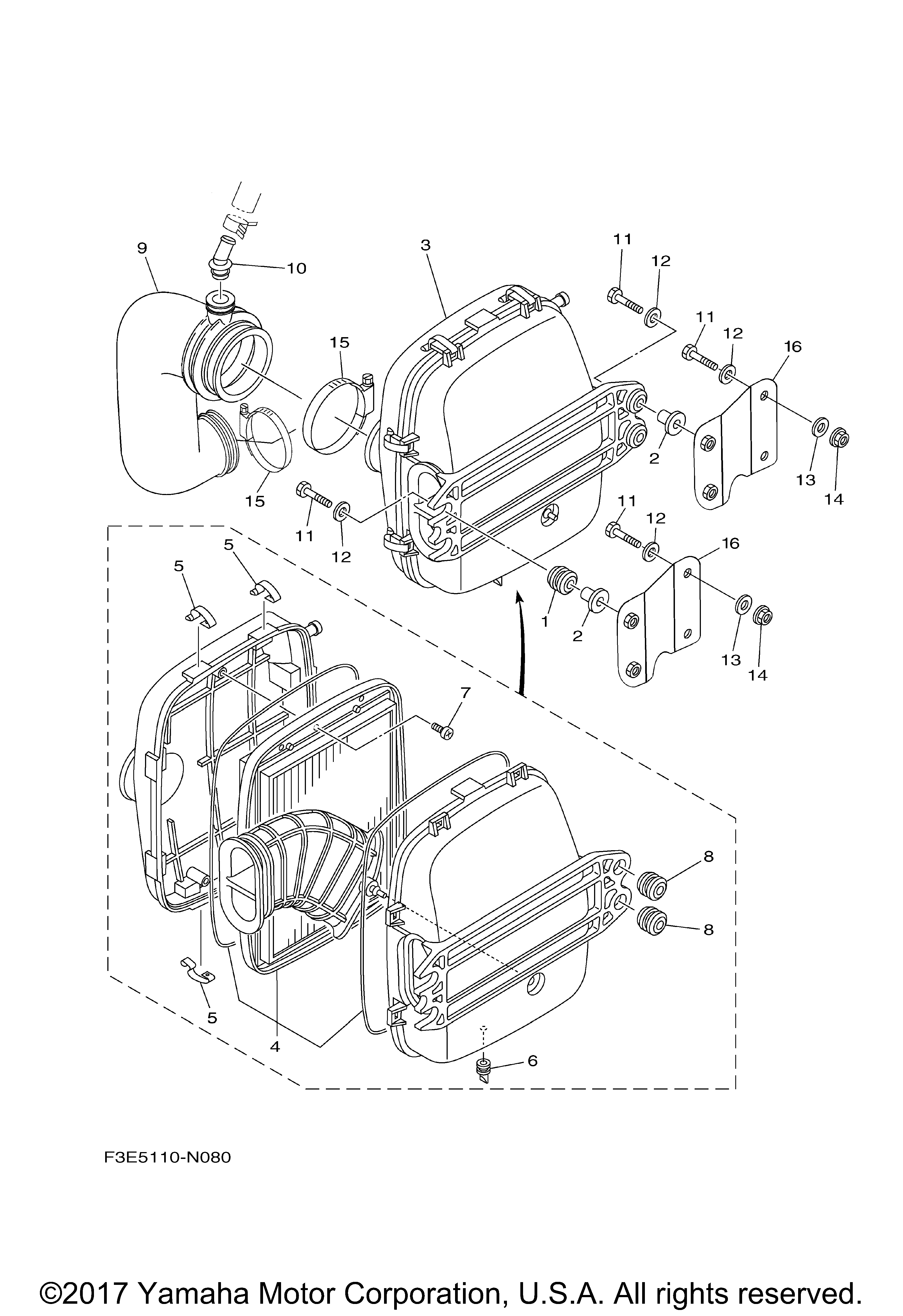 9
10
3
11
12
11
12
16
15
2
13
14
15
11
12
11
12
16
5
5
1
2
13
14
7
8
8
5
4
6

F3E5110-N080

©2017 Yamaha Motor Corporation, U.S.A. All rights reserved.