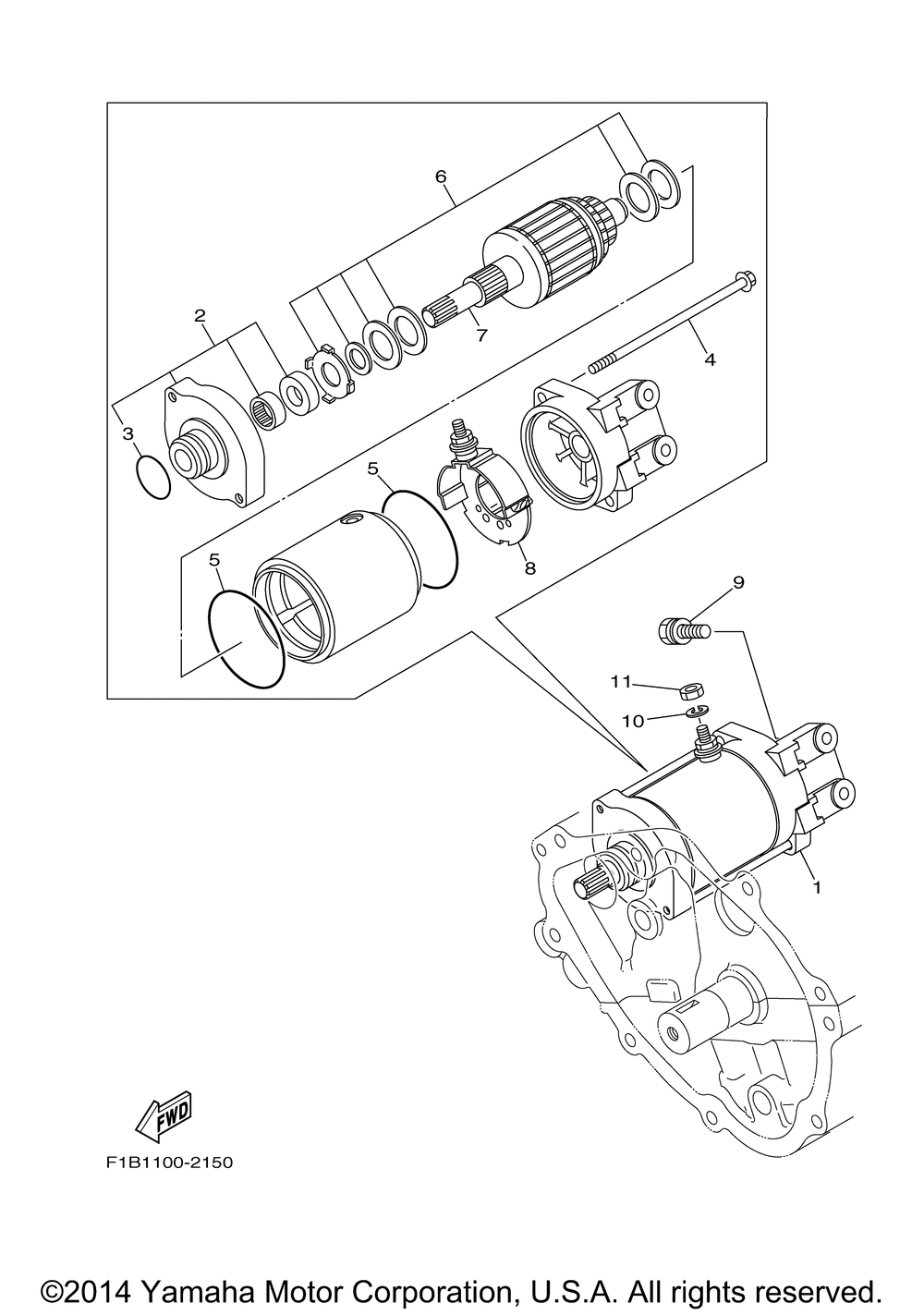 6
2
7
4
3
5
8
5
9
11
10
1
FWD
F1B1100-2150
©2014 Yamaha Motor Corporation, U.S.A. All rights reserved.