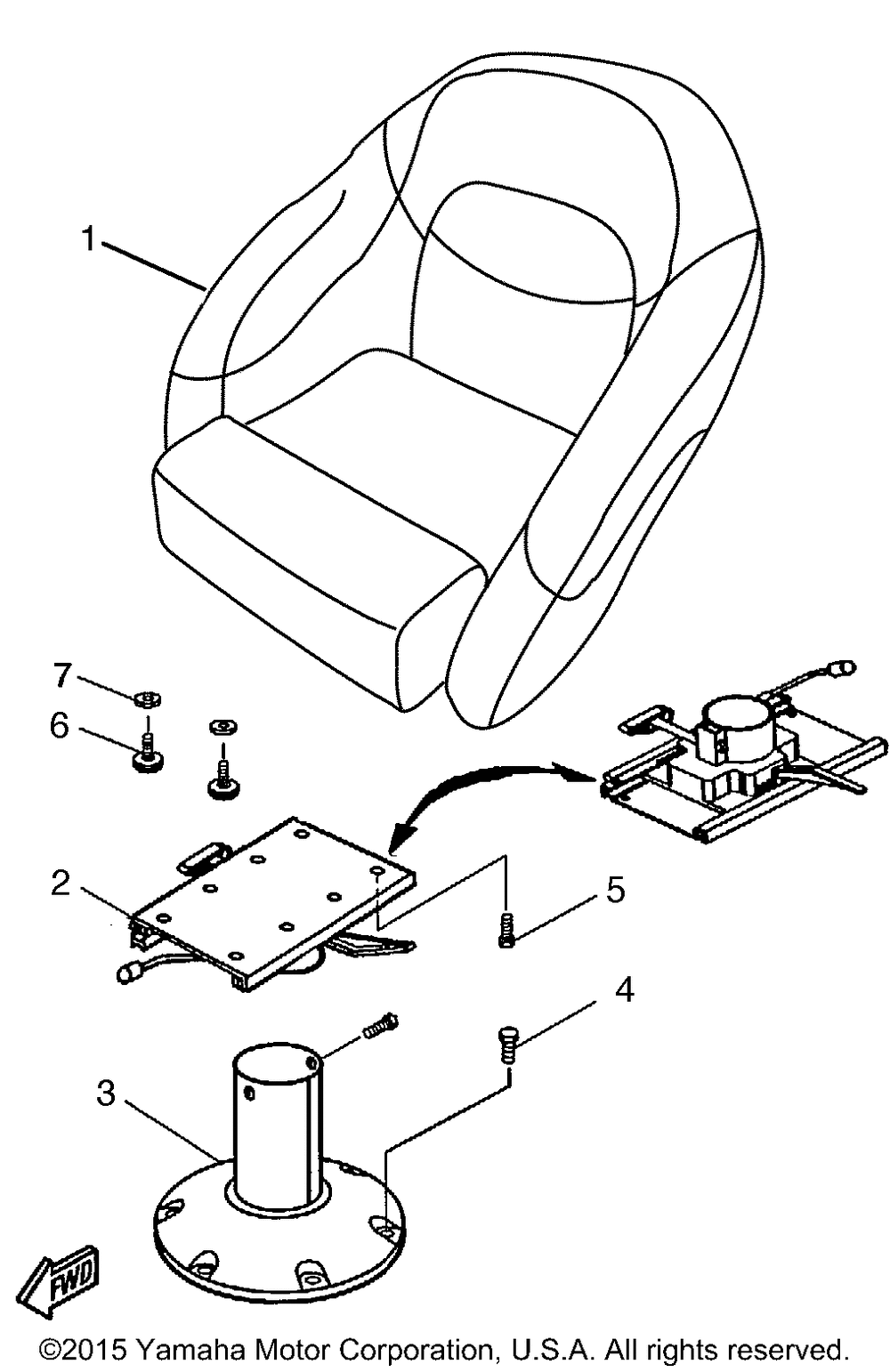 1
7
6
2
5
4
3
FWD
©2015 Yamaha Motor Corporation, U.S.A. All rights reserved.