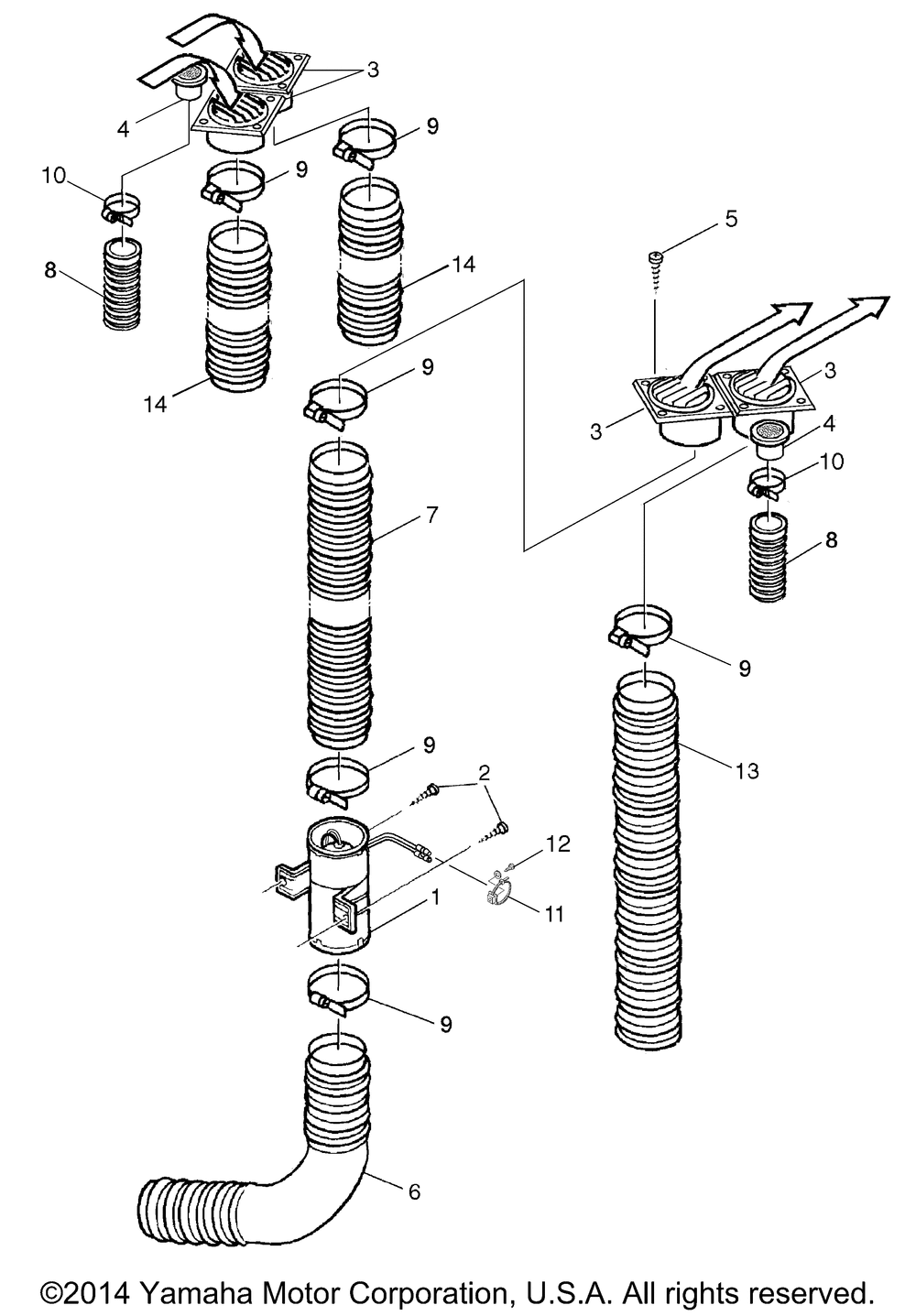 3
4
9
10
9
8
14
14
5
9
3
3
4
10
7
8
9
13
9
2
12
1
11
9
6

©2014 Yamaha Motor Corporation, U.S.A. All rights reserved.