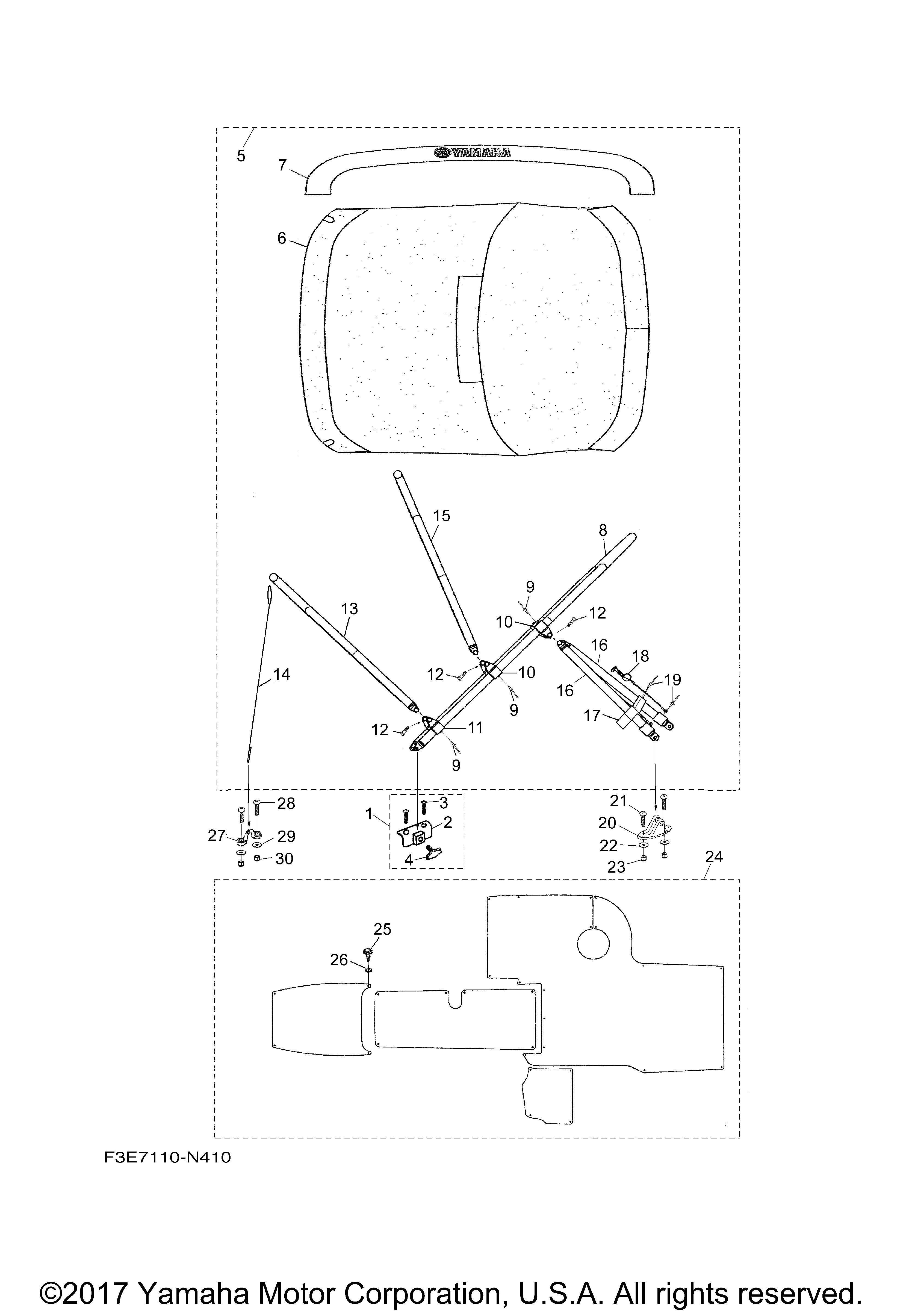 5
YAMAHA
7
6
15
8
13
9
10
12
16
18
14
12
10
19
16
9
17
12
11
9
28
3
21
1
2
20
27
29
22
4
30
23
24
25
26
F3E7110-N410
©2017 Yamaha Motor Corporation, U.S.A. All rights reserved.