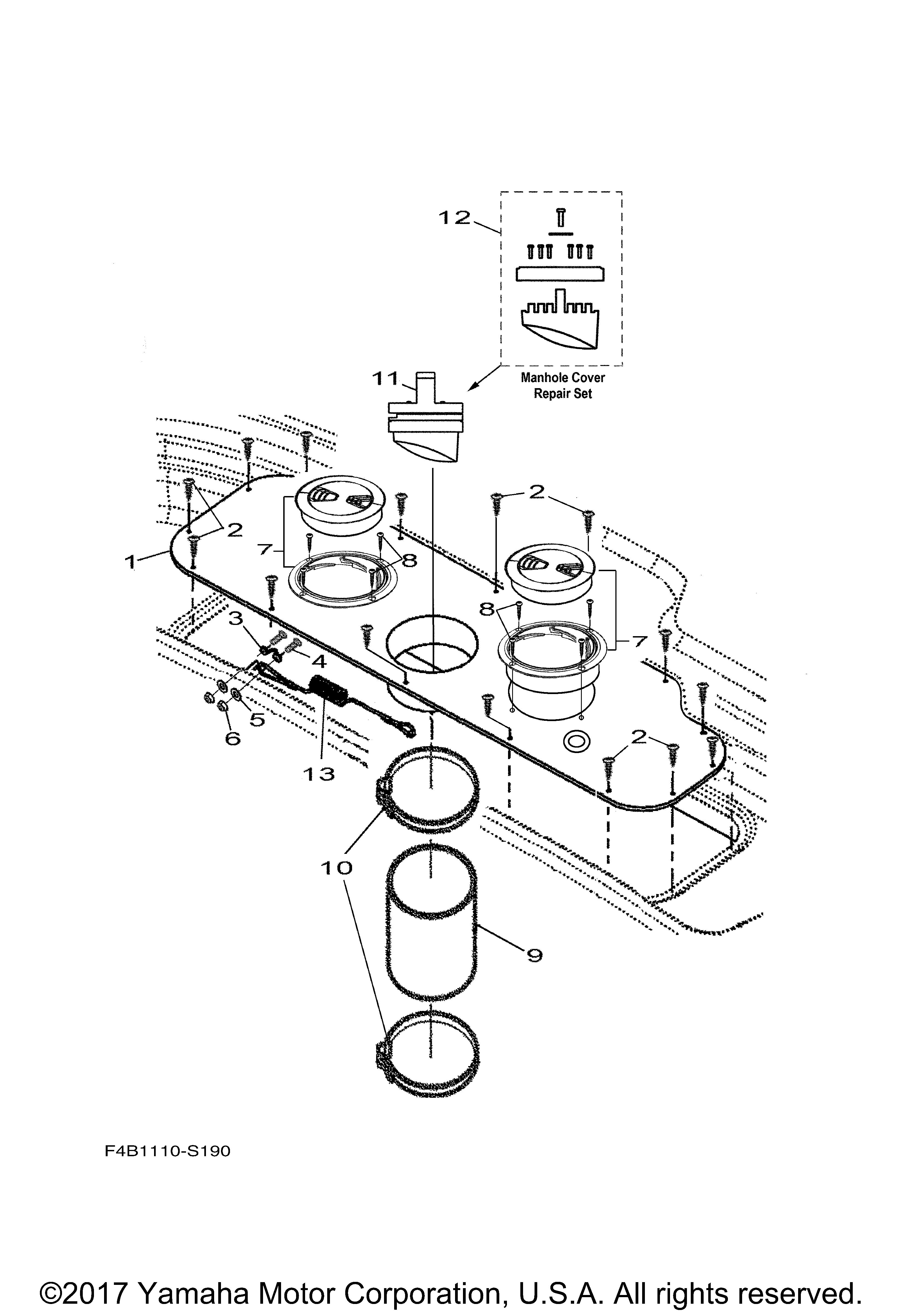 12

Manhole Cover Repair Set

11

2

2

1

7

8

8

7

3

4

5

6

13

2

10

9

F4B1110-S190

©2017 Yamaha Motor Corporation, U.S.A. All rights reserved.