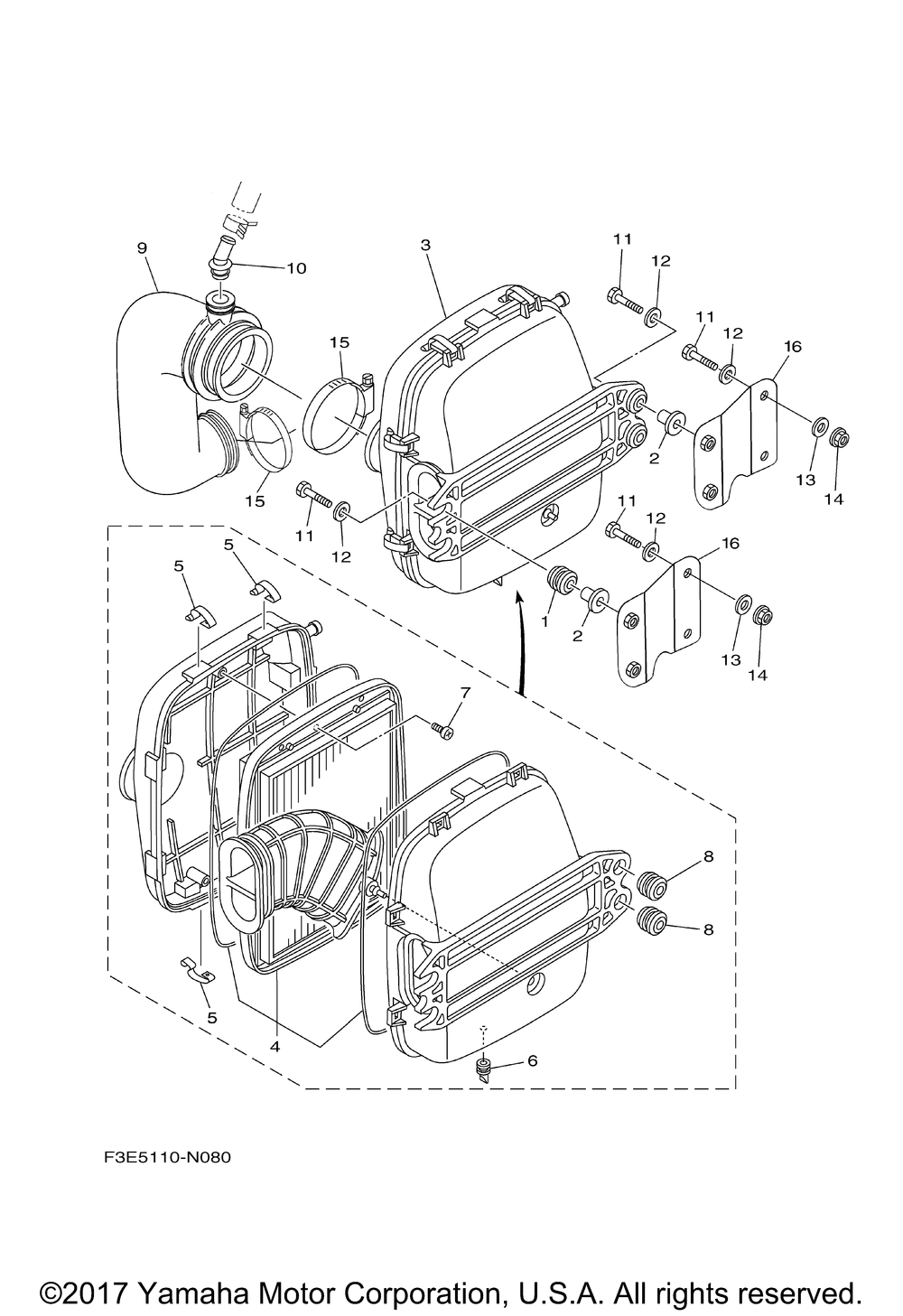 9
10
3
11
12
11
12
16
15
2
13
14
15
11
12
11
12
16
5
5
1
2
13
14
7
8
8
5
4
6

F3E5110-N080

©2017 Yamaha Motor Corporation, U.S.A. All rights reserved.