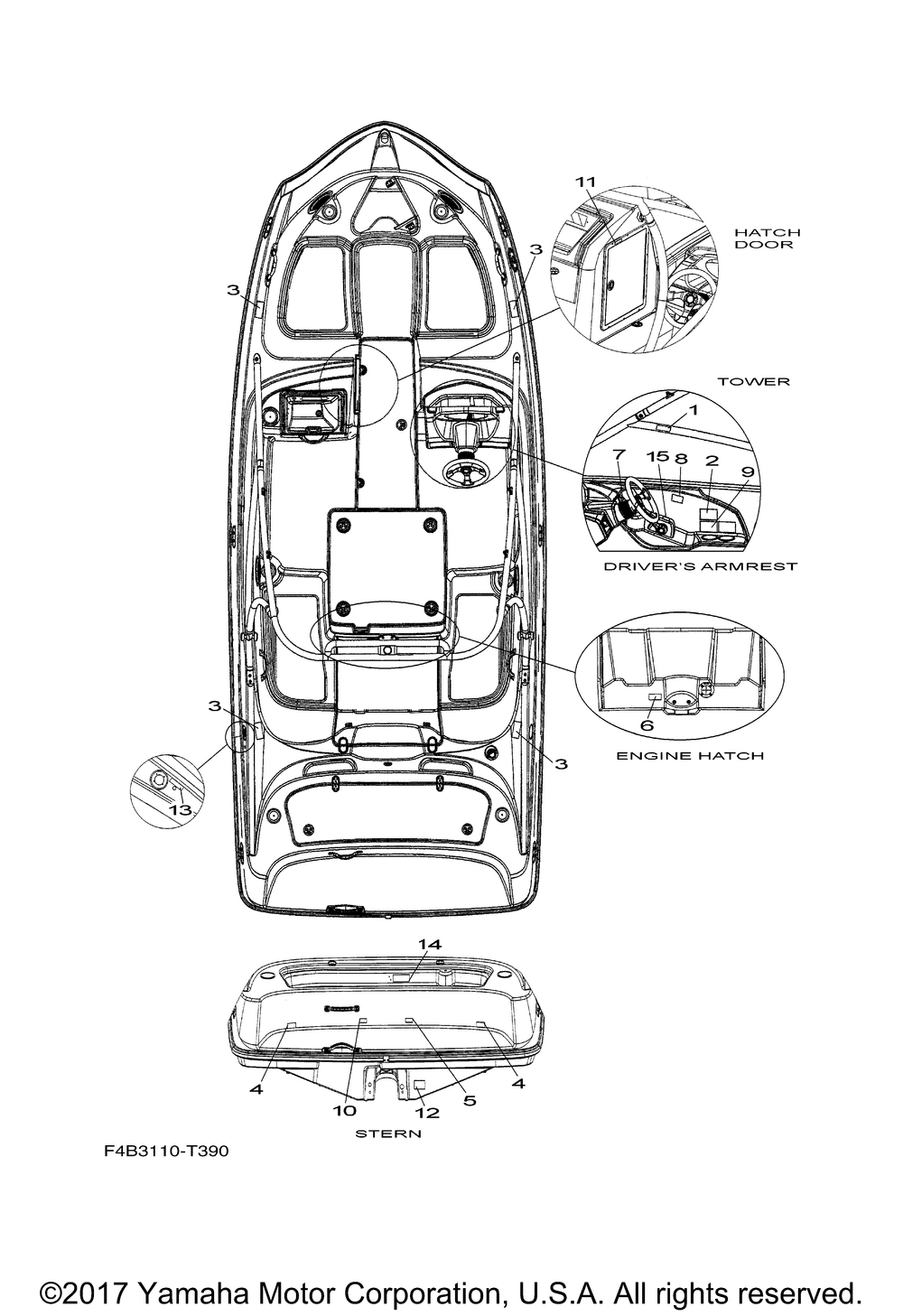 11

HATCH DOOR

3

3

TOWER

1

7 15 8 2 9

DRIVER'S ARMREST

6

ENGINE HATCH

3

3

13

14

4

10

5

4

12

STERN

F4B3110-T390

©2017 Yamaha Motor Corporation, U.S.A. All rights reserved.