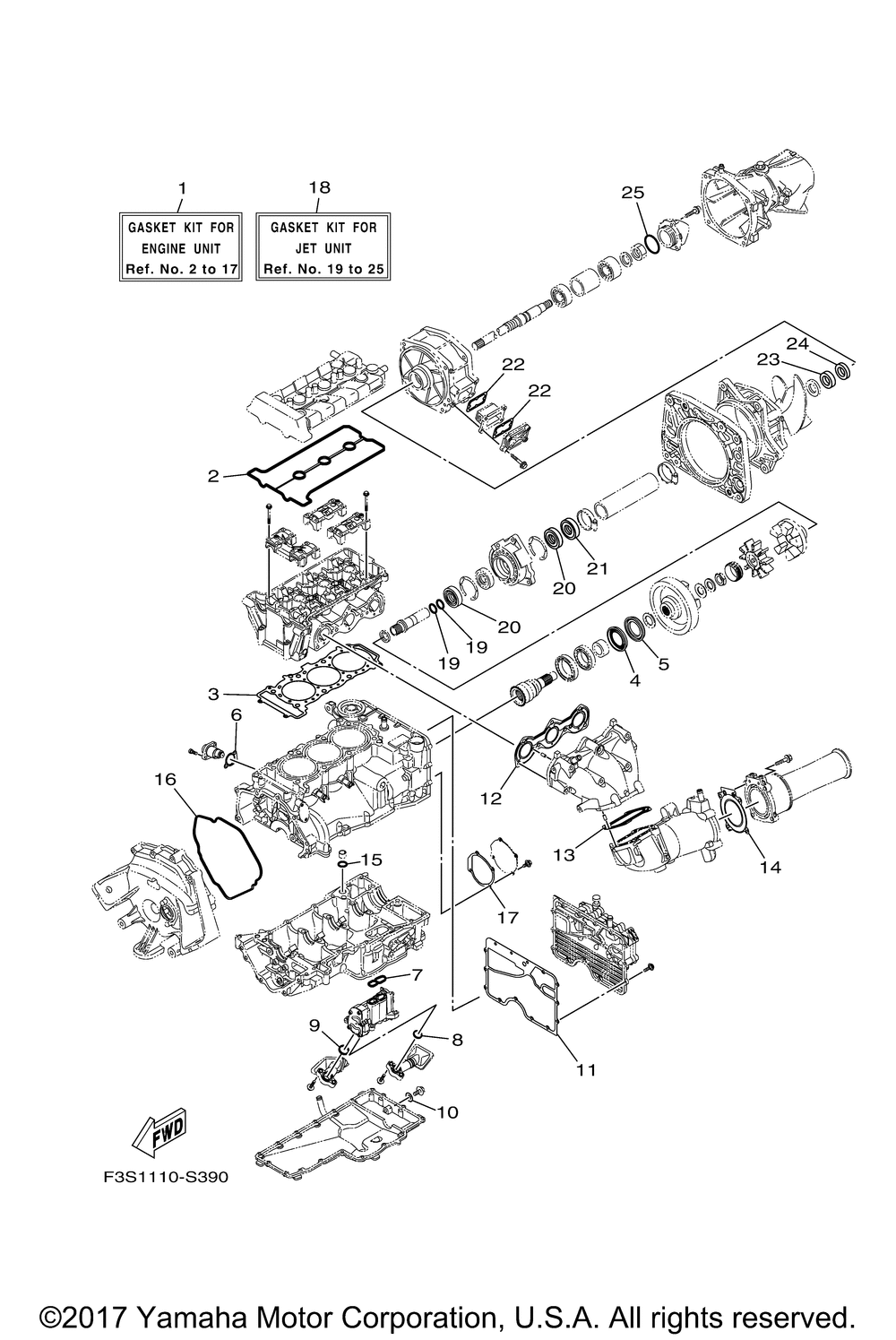 1

GASKET KIT FOR
ENGINE UNIT
Ref. No. 2 to 17

18

GASKET KIT FOR
JET UNIT
Ref. No. 19 to 25

25

24

23

22

22

2

21

20

20

19

19

5

4

3

6

16

12

13

14

15

17

7

9

8

11

10

FWD

F3S1110-S390

©2017 Yamaha Motor Corporation, U.S.A. All rights reserved.