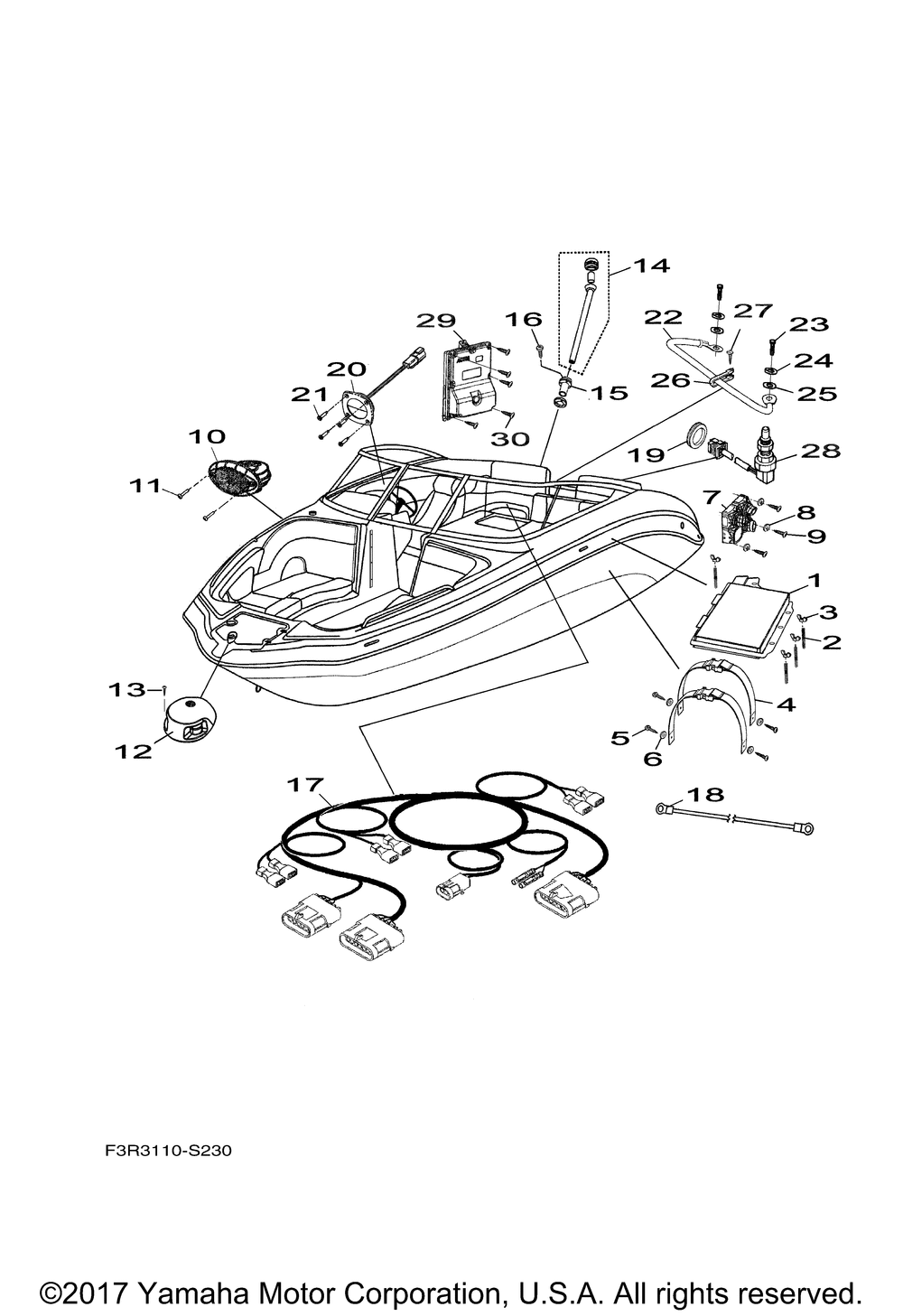 14
29
16
22
27
23
20
24
21
15
26
25
30
10
19
28
11
7
8
9
1
3
2
13
4
12
5
6
17
18

F3R3110-S230

©2017 Yamaha Motor Corporation, U.S.A. All rights reserved.