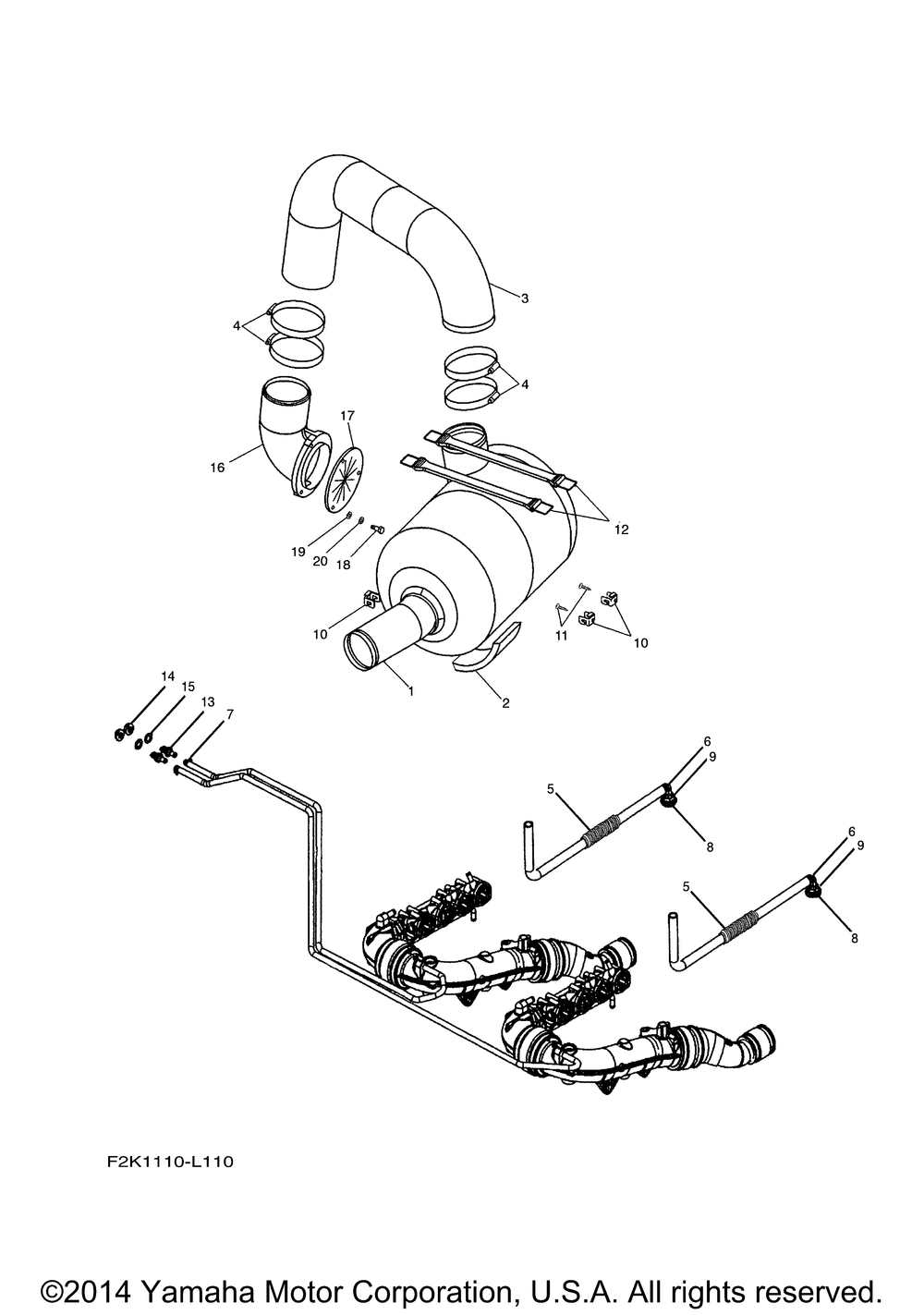 3
4
4
17
16
12
19
20
18
10
11
10
1
2
14
15
13
7
6
9
5
8
6
9
5
8

F2K1110-L110

©2014 Yamaha Motor Corporation, U.S.A. All rights reserved.