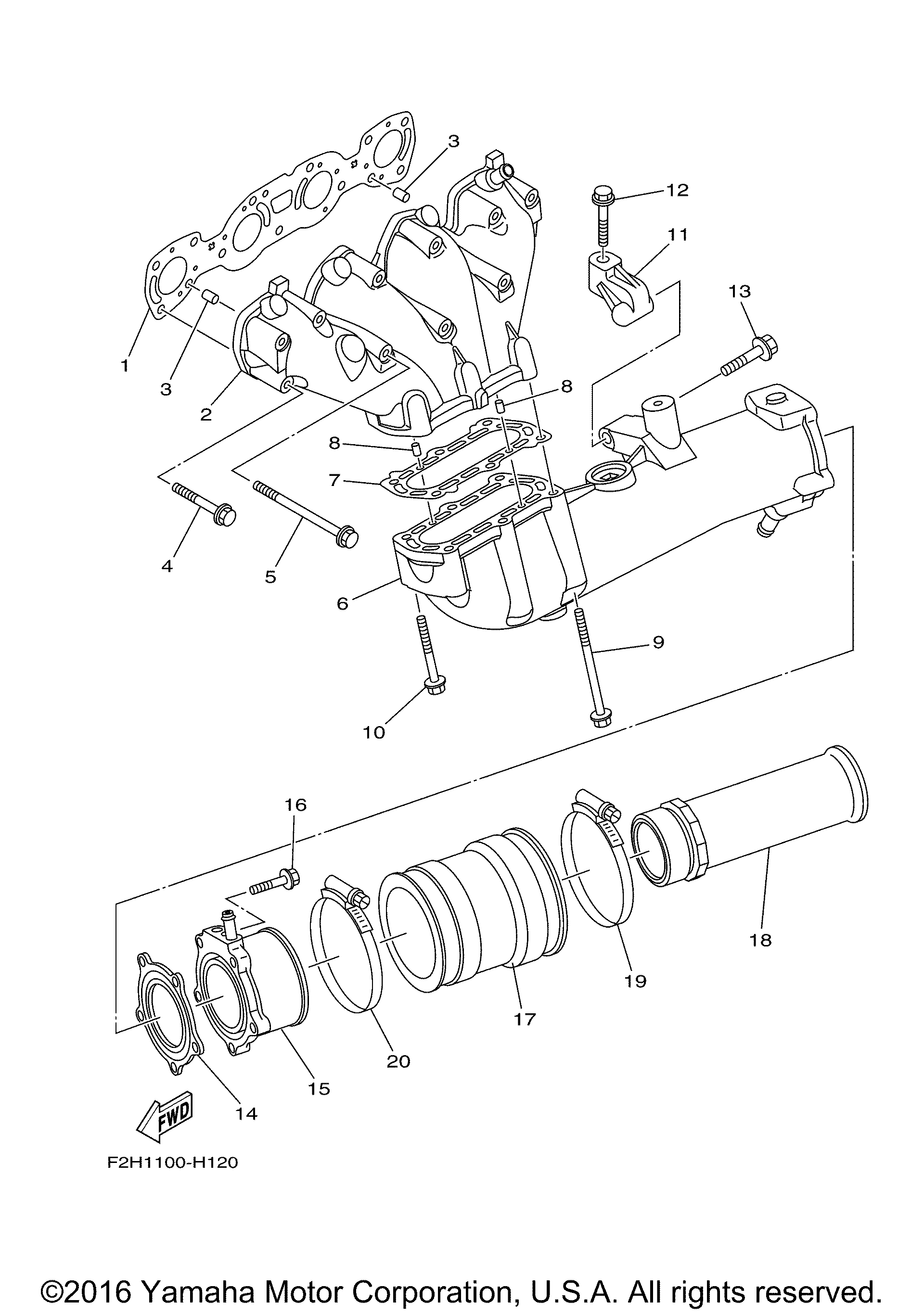 3
12
11
13
1
3
2
8
8
7
4
5
6
9
10
16
18
19
17
20
15
14
FWD
F2H1100-H120
©2016 Yamaha Motor Corporation, U.S.A. All rights reserved.