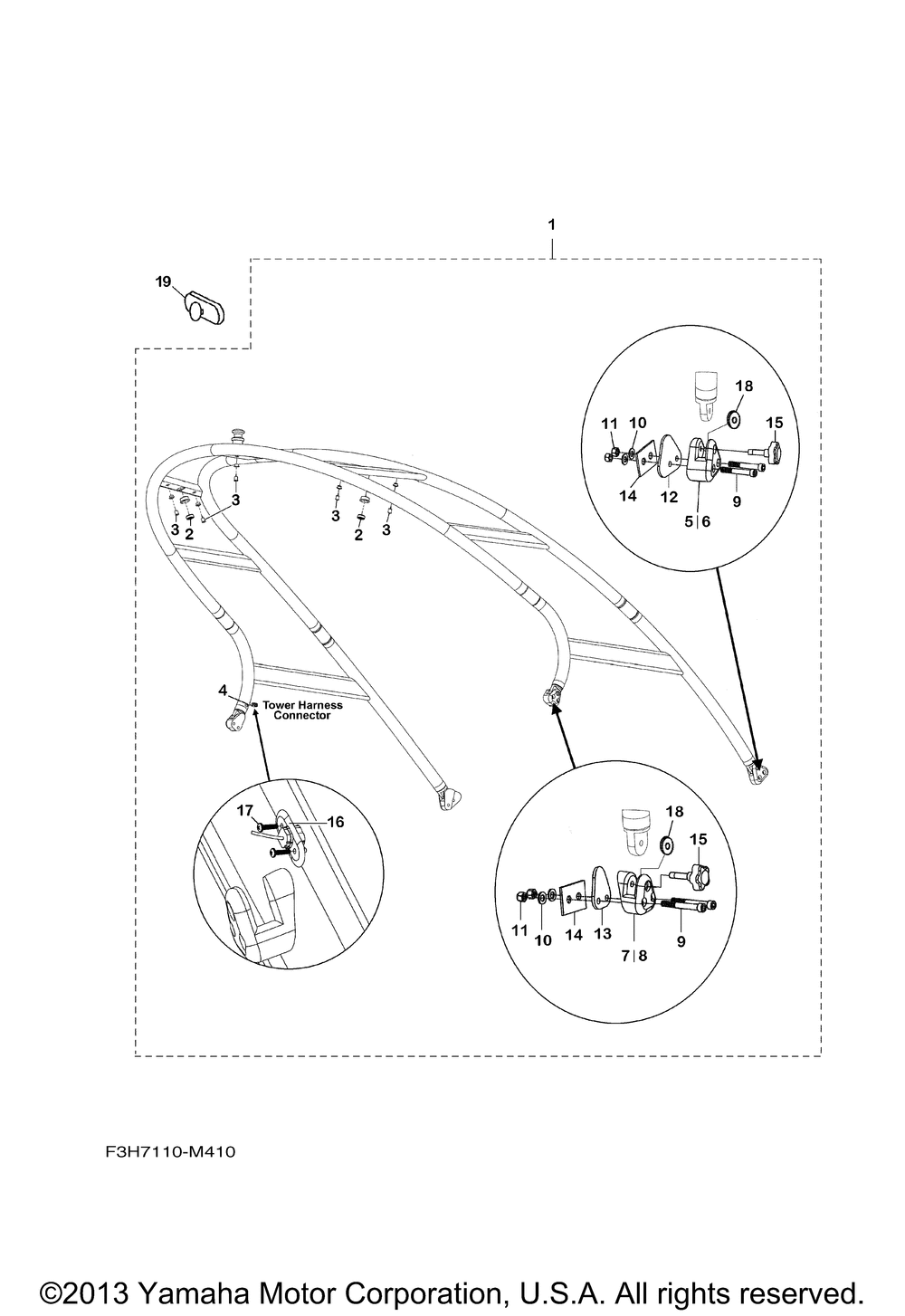 1

19

18
11 10 15
14 12 9
5 | 6

3
3 2
3
3 2 3

4
Tower Harness Connector

17 16

18
15
11 10 14 13 9
7 | 8

F3H7110-M410

©2013 Yamaha Motor Corporation, U.S.A. All rights reserved.