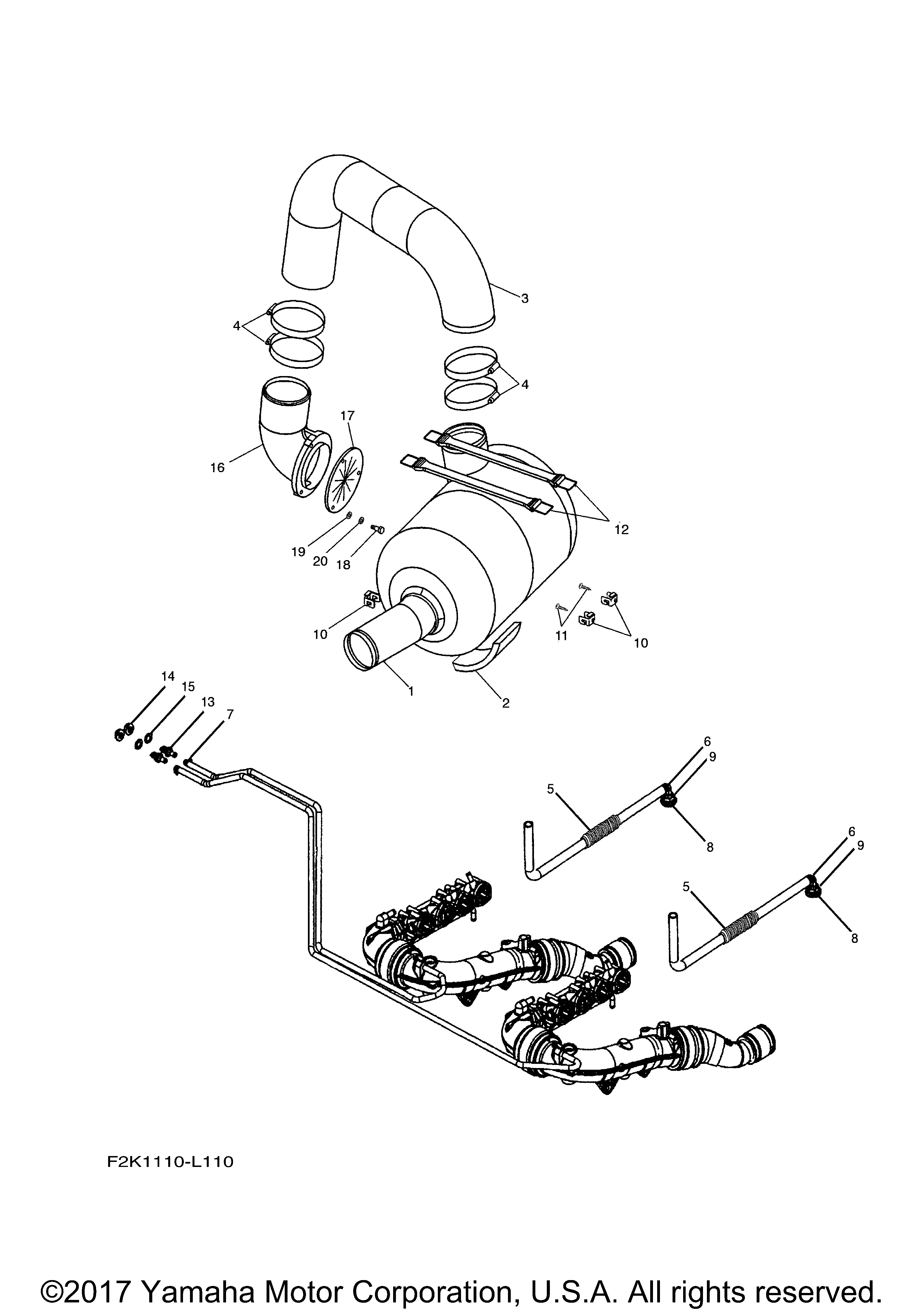 3

4

4

17

16

12

19

20

18

10

11

10

1

2

14

15

13

7

6

9

5

8

6

9

5

8

F2K1110-L110

©2017 Yamaha Motor Corporation, U.S.A. All rights reserved.