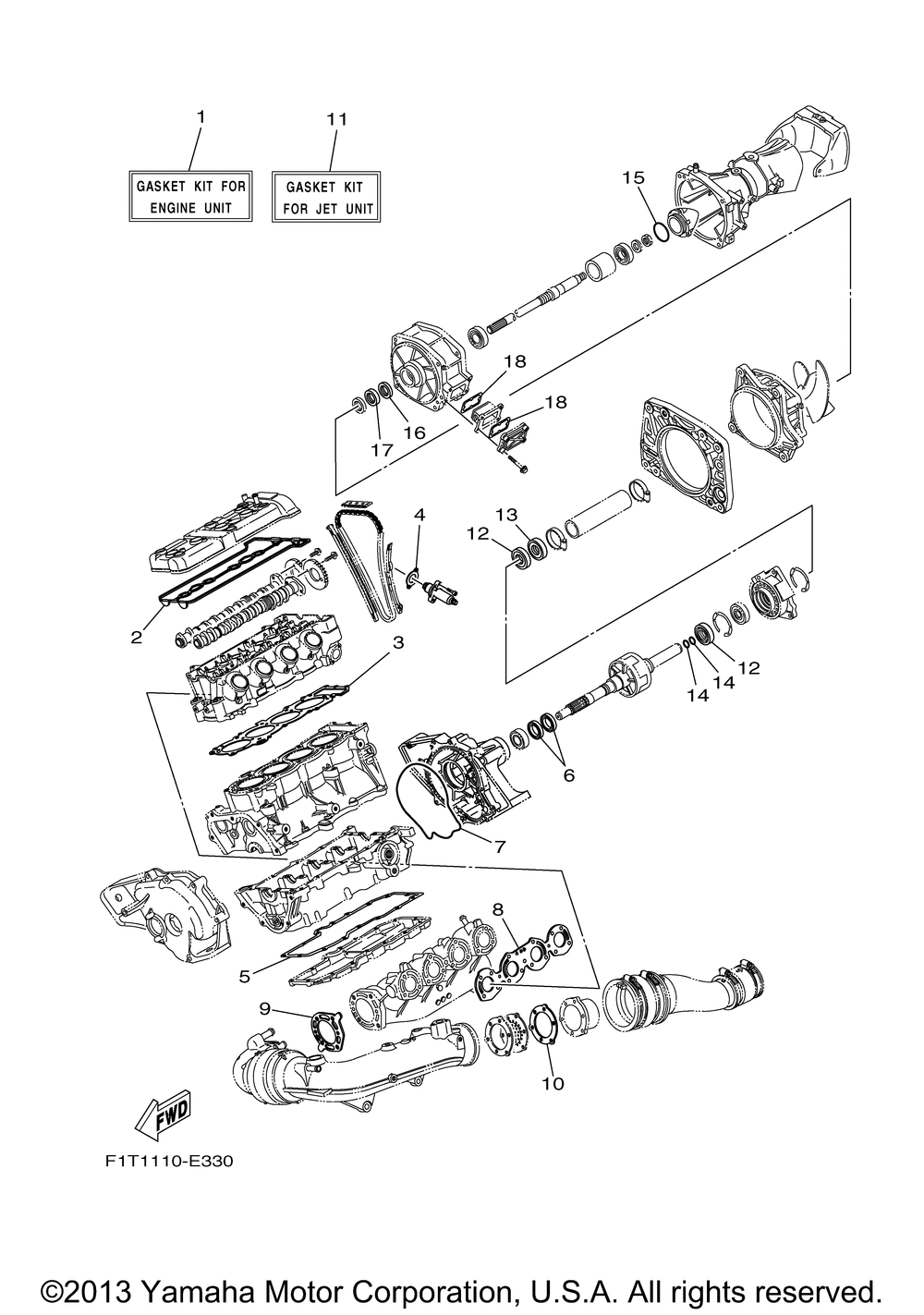 1

GASKET KIT FOR ENGINE UNIT

11

GASKET KIT FOR JET UNIT

15

18

18

16

17

4

13

12

2

3

12

14

14

6

7

8

5

9

10

FWD

F1T1110-E330

©2013 Yamaha Motor Corporation, U.S.A. All rights reserved.