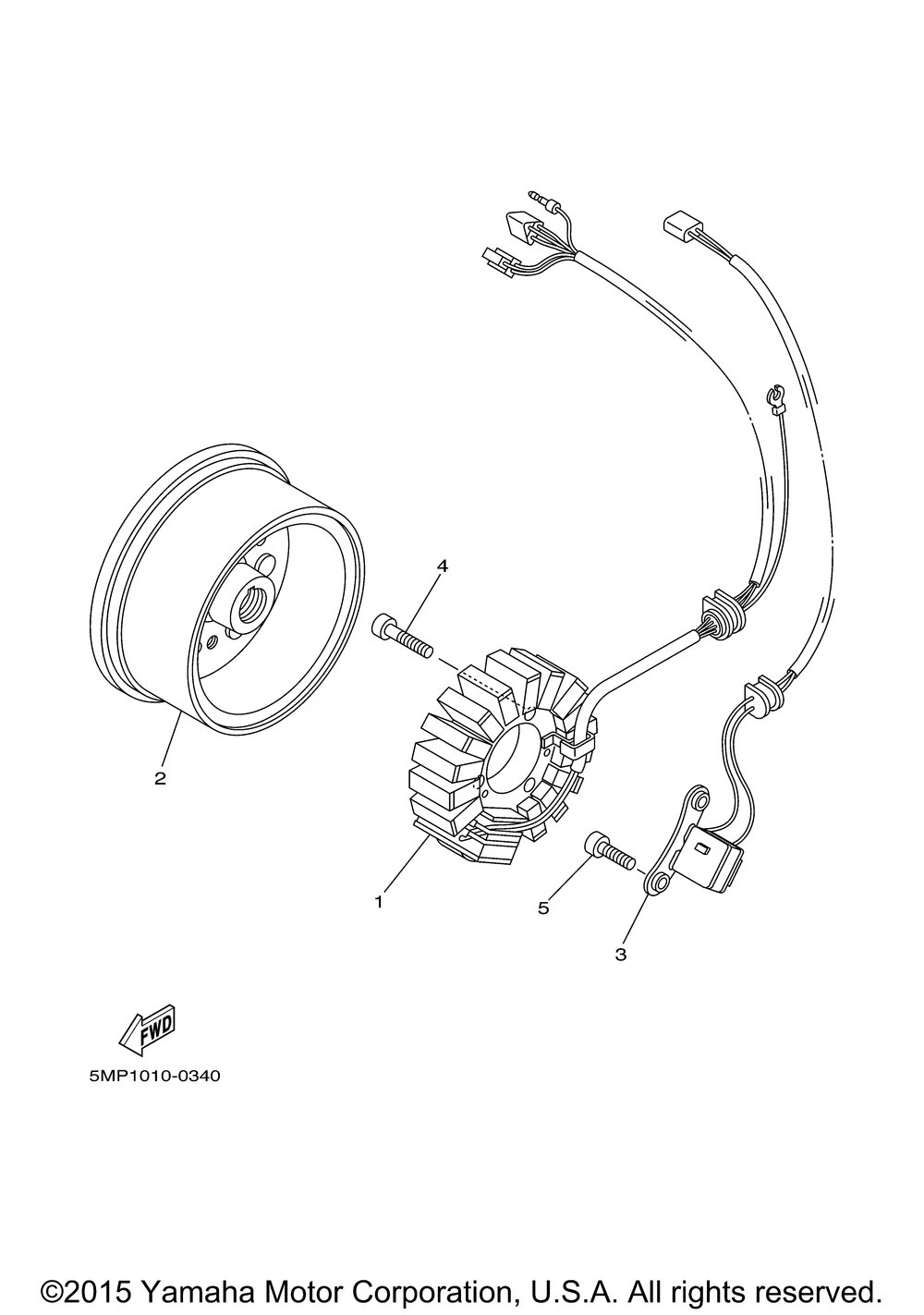 4

2

1

5

3

FWD

5MP1010-0340

©2015 Yamaha Motor Corporation, U.S.A. All rights reserved.