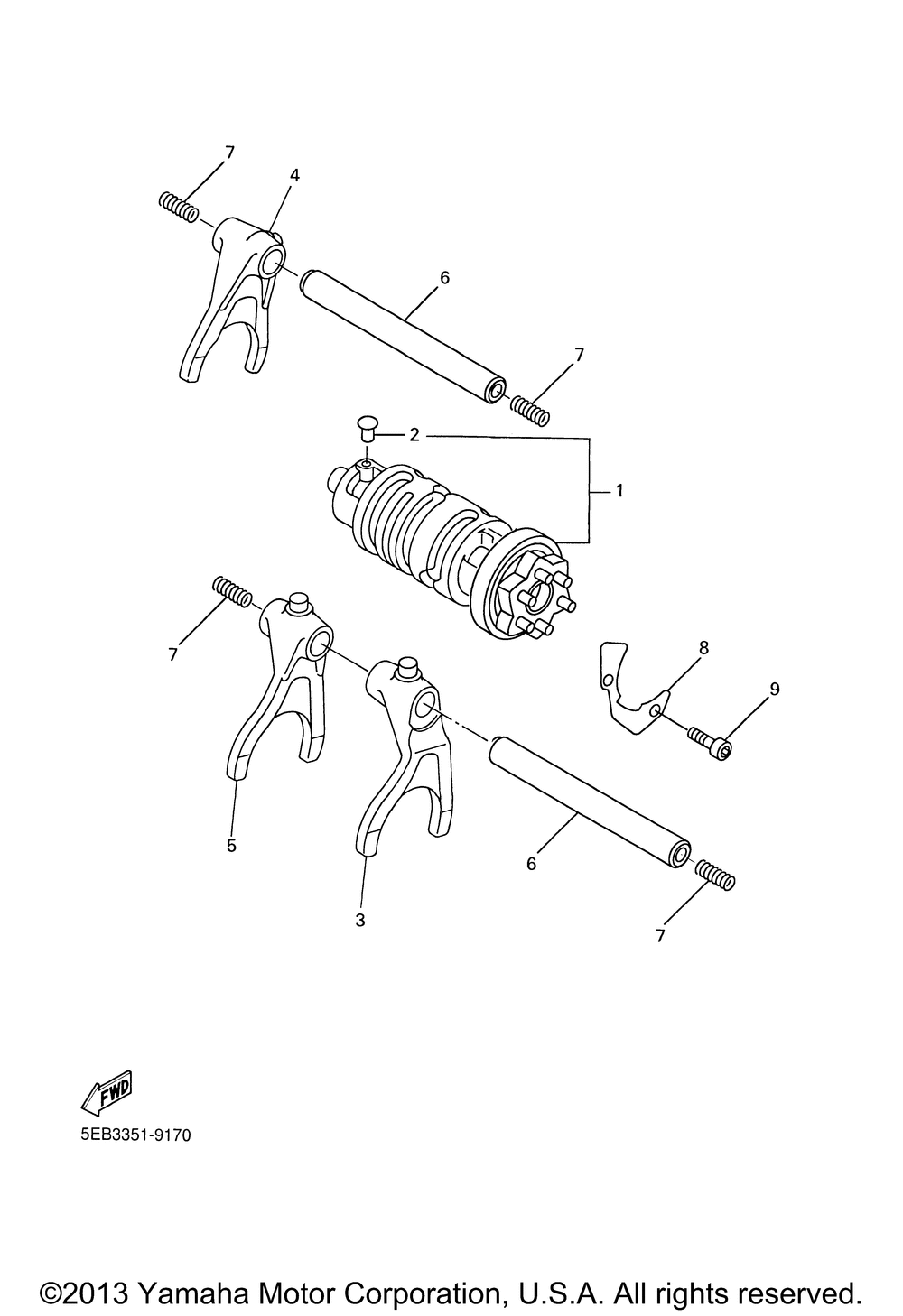 7
4
6
7
2
1
7
8
9
5
3
6
7
FWD
5EB3351-9170

©2013 Yamaha Motor Corporation, U.S.A. All rights reserved.