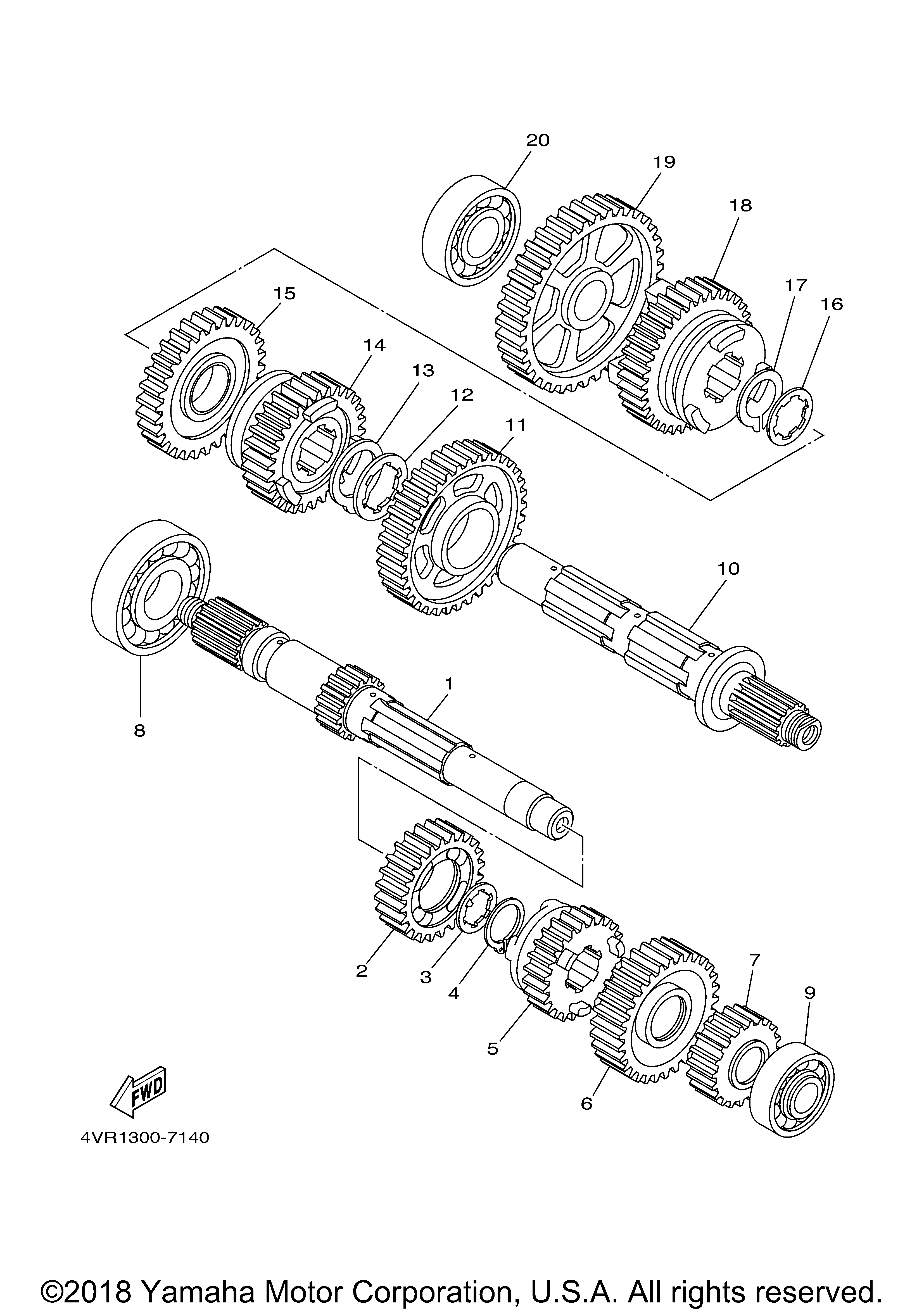 20
19
18
17
16
15
14
13
12
11
10
8
1
2
3
4
5
6
7
9
FWD
4VR1300-7140

©2018 Yamaha Motor Corporation, U.S.A. All rights reserved.