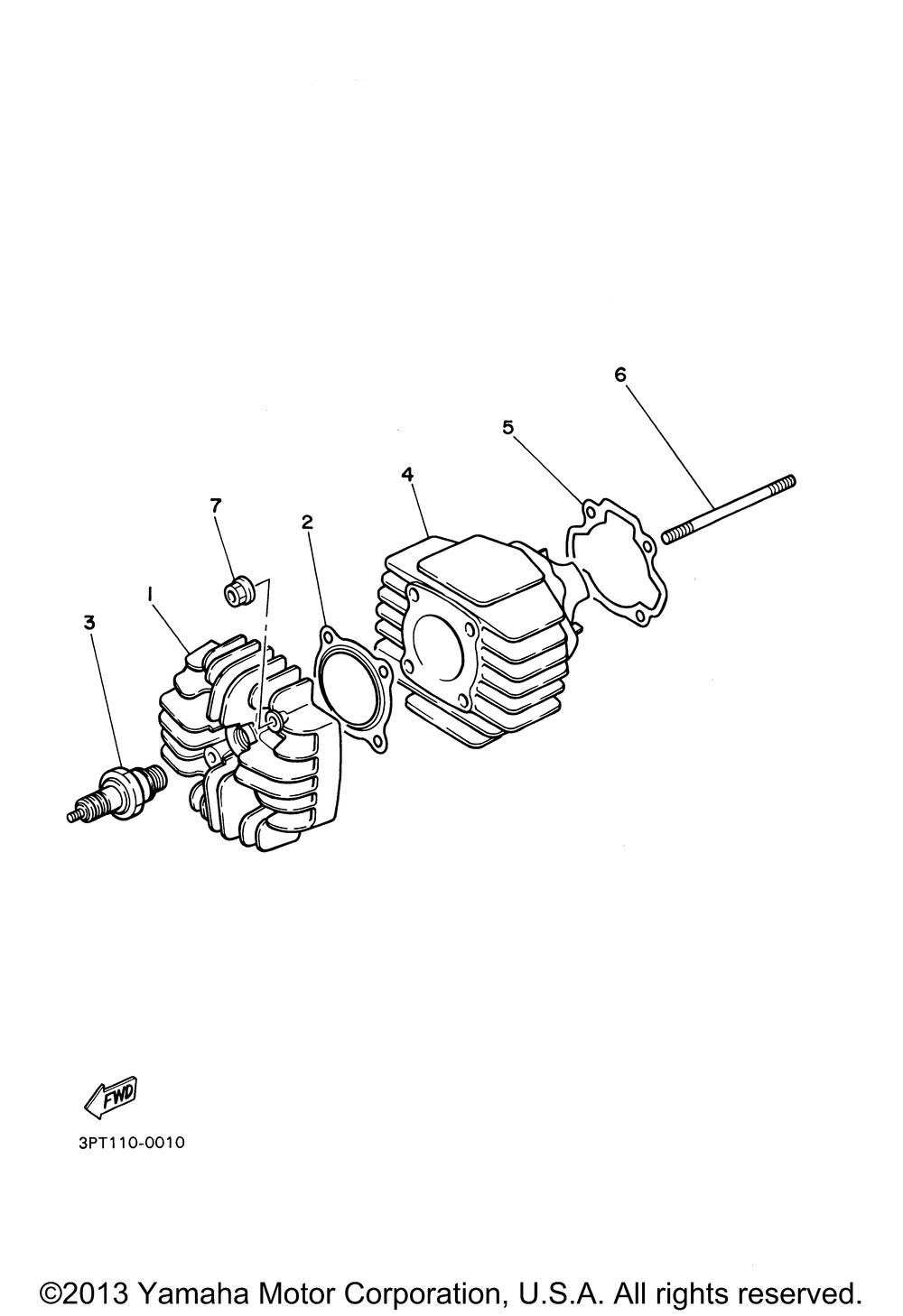 6

5

4

7

2

1

3

FWD

3PT110-0010

©2013 Yamaha Motor Corporation, U.S.A. All rights reserved.