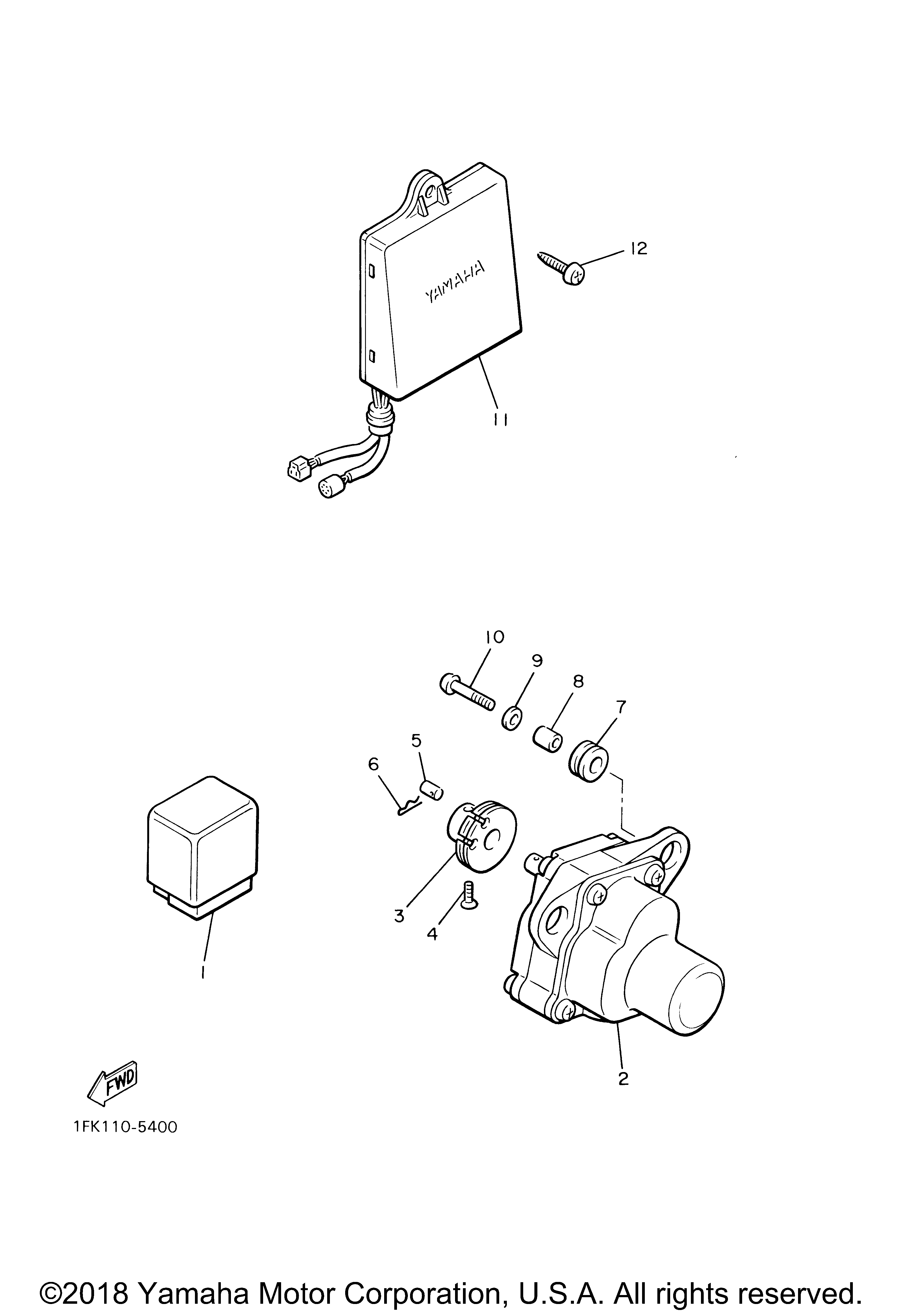 YAMAHA

12

11

10

9

8

7

5

6

3

4

1

2

FWD

1FK110-5400

©2018 Yamaha Motor Corporation, U.S.A. All rights reserved.