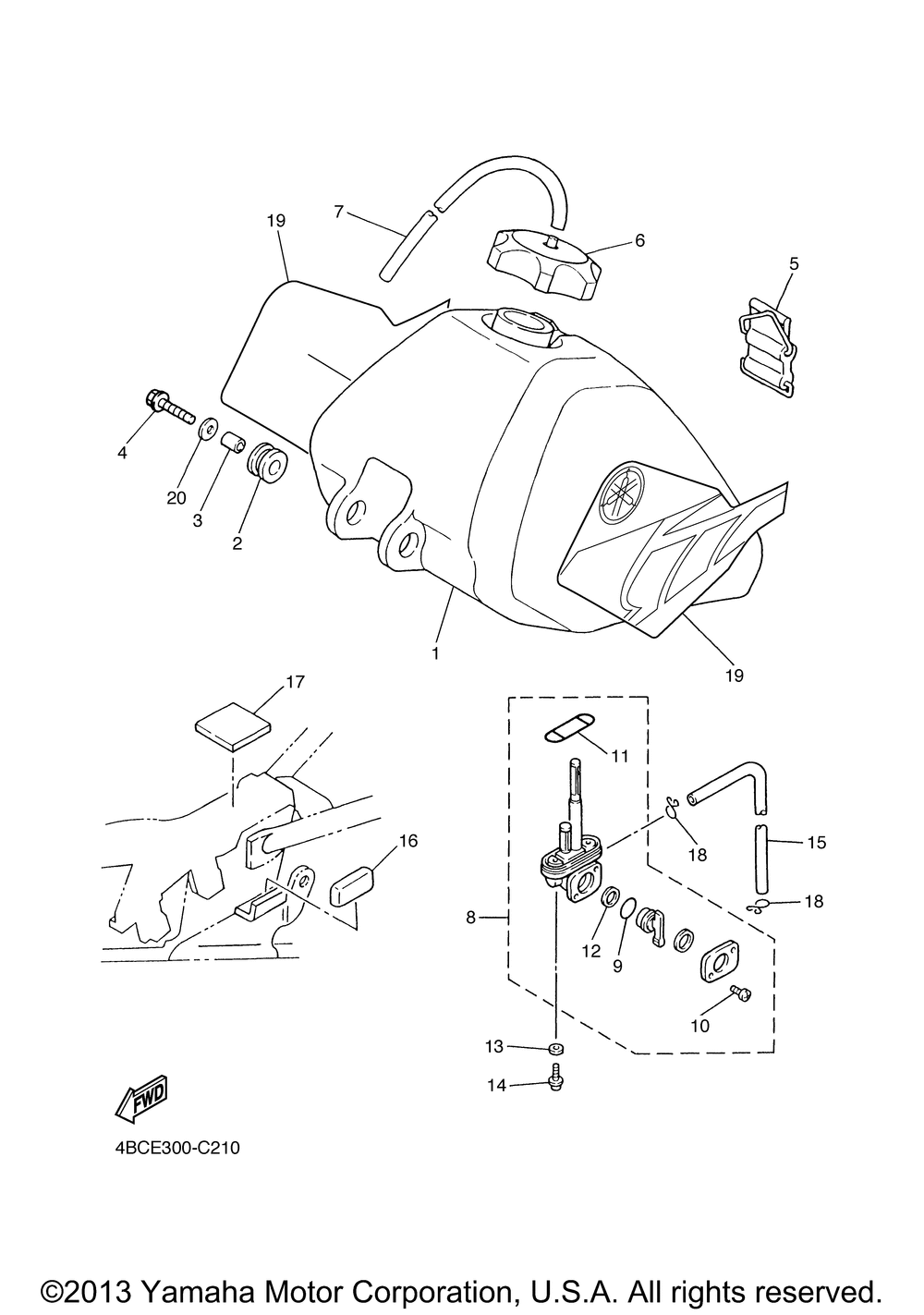 19
7
6
5
4
20
3
2
1
19
17
11
18
15
16
18
8
12
9
10
13
14
FWD
4BCE300-C210

©2013 Yamaha Motor Corporation, U.S.A. All rights reserved.