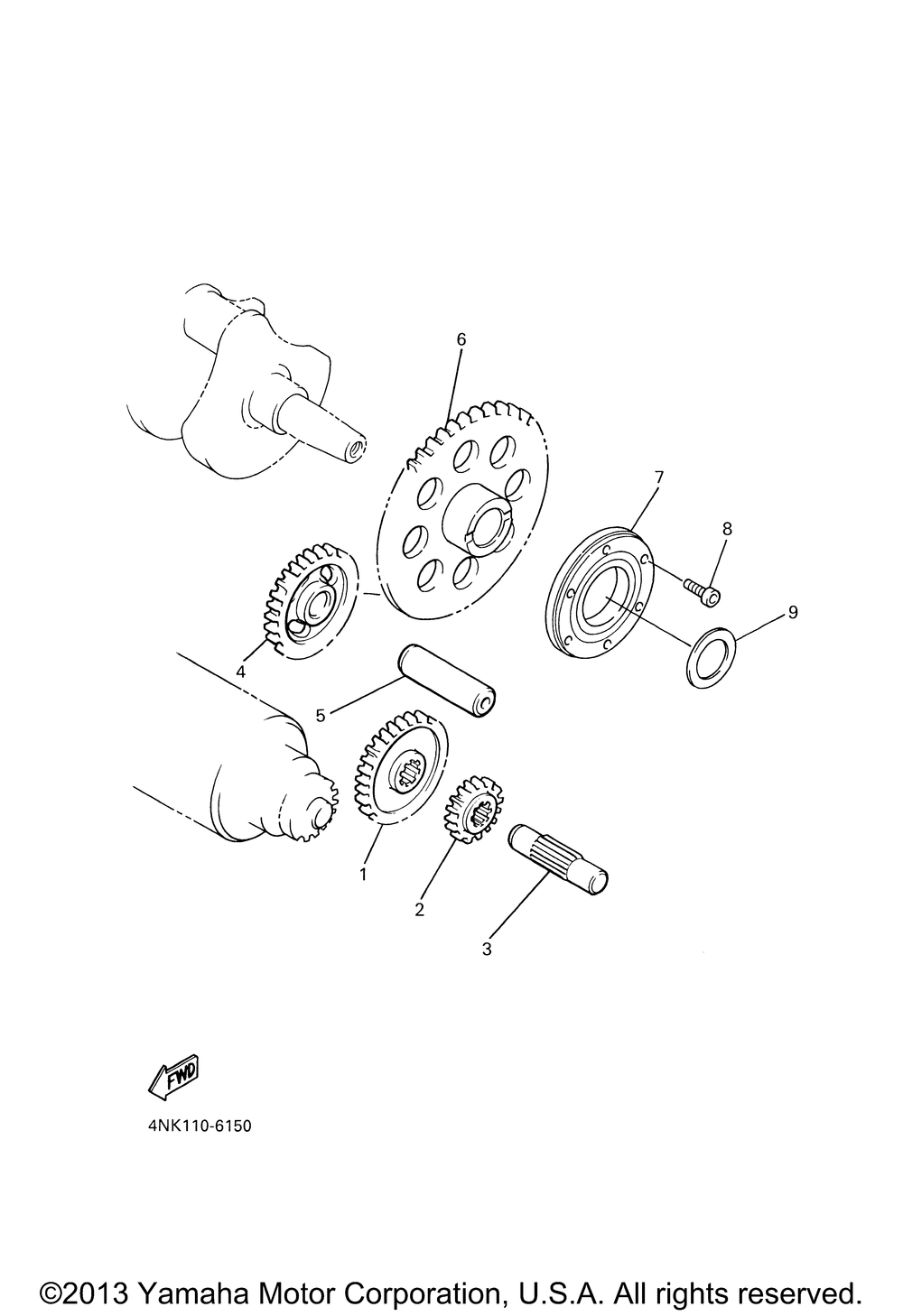 6

7

8

9

4

5

1

2

3

FWD

4NK110-6150

©2013 Yamaha Motor Corporation, U.S.A. All rights reserved.