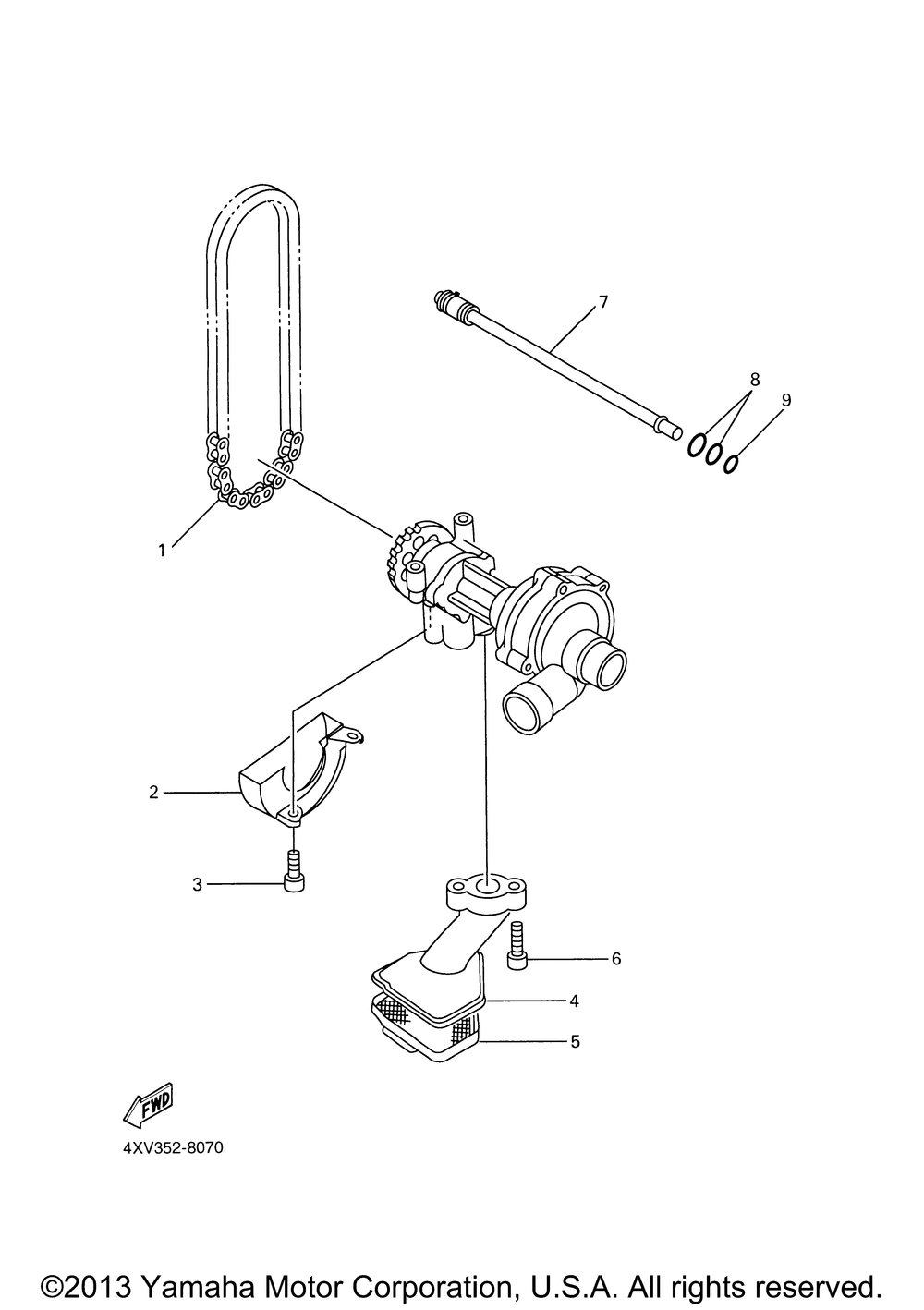 7

8

9

1

2

3

6

4

5

FWD

4XV352-8070

©2013 Yamaha Motor Corporation, U.S.A. All rights reserved.