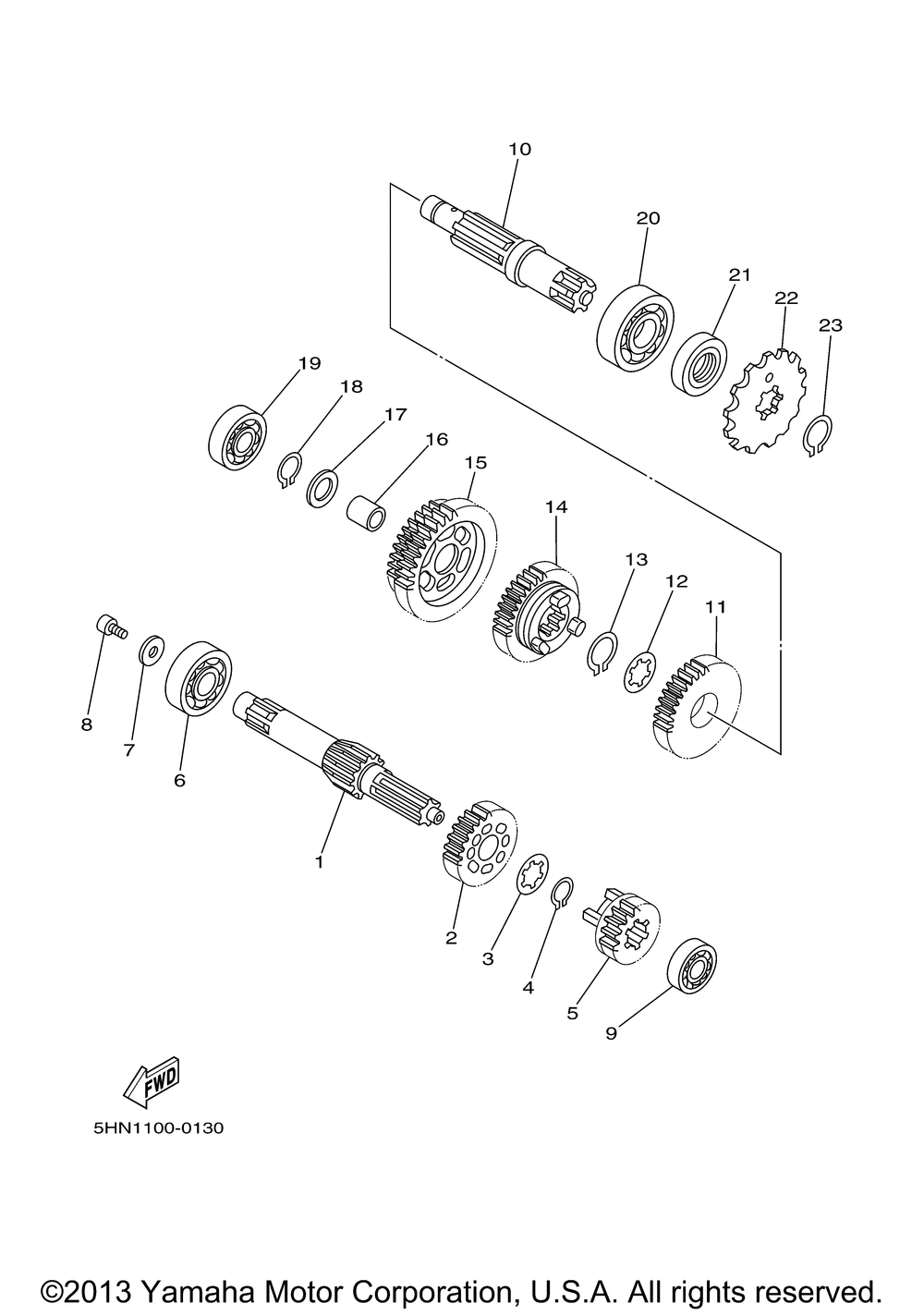 10

20

21

22

23

19

18

17

16

15

14

13

12

11

8

7

6

1

2

3

4

5

9

FWD

5HN1100-0130

©2013 Yamaha Motor Corporation, U.S.A. All rights reserved.