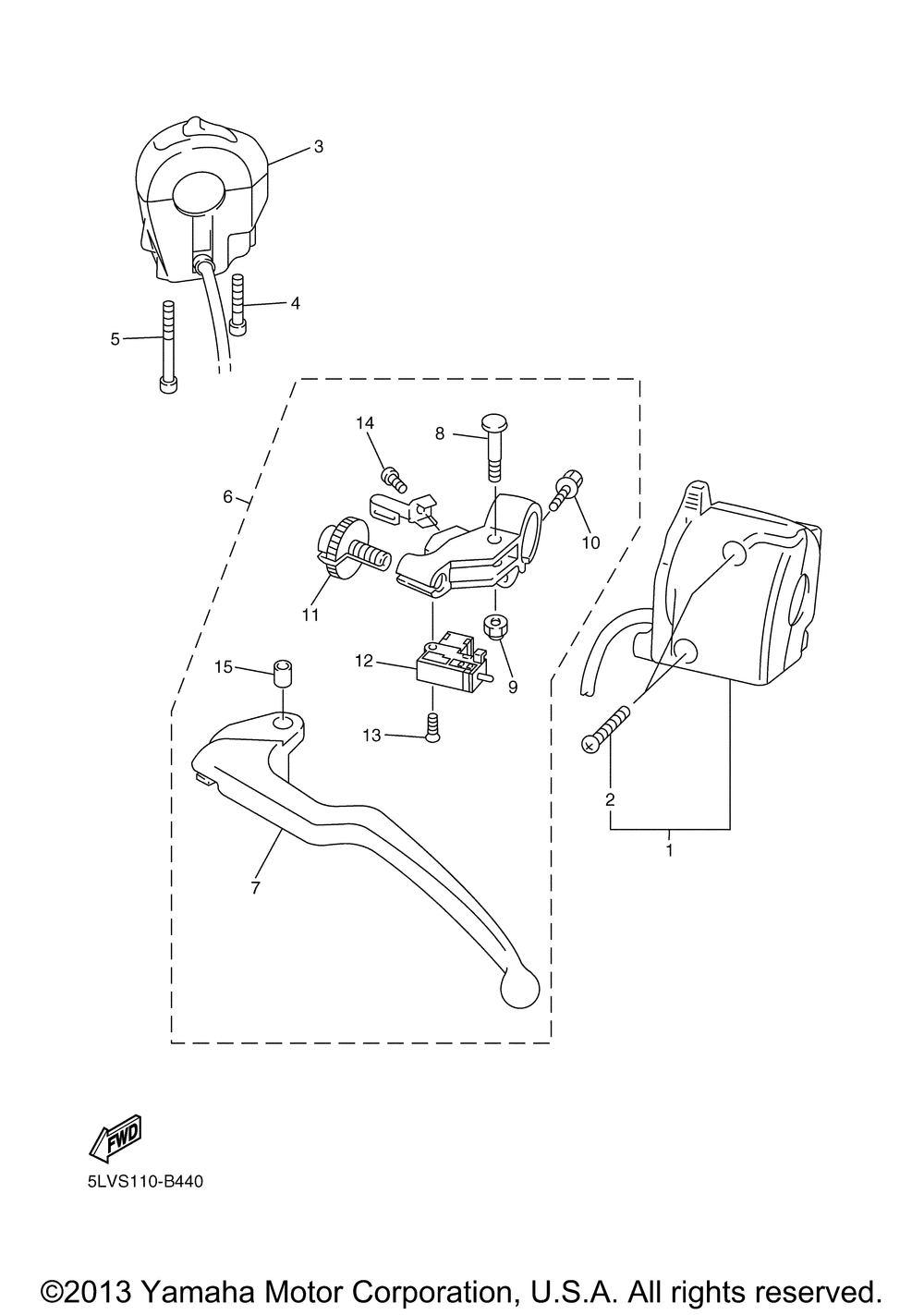 3
4
5
14
8
6
10
11
12
9
15
13
2
1
7
FWD
5LVS110-B440
©2013 Yamaha Motor Corporation, U.S.A. All rights reserved.