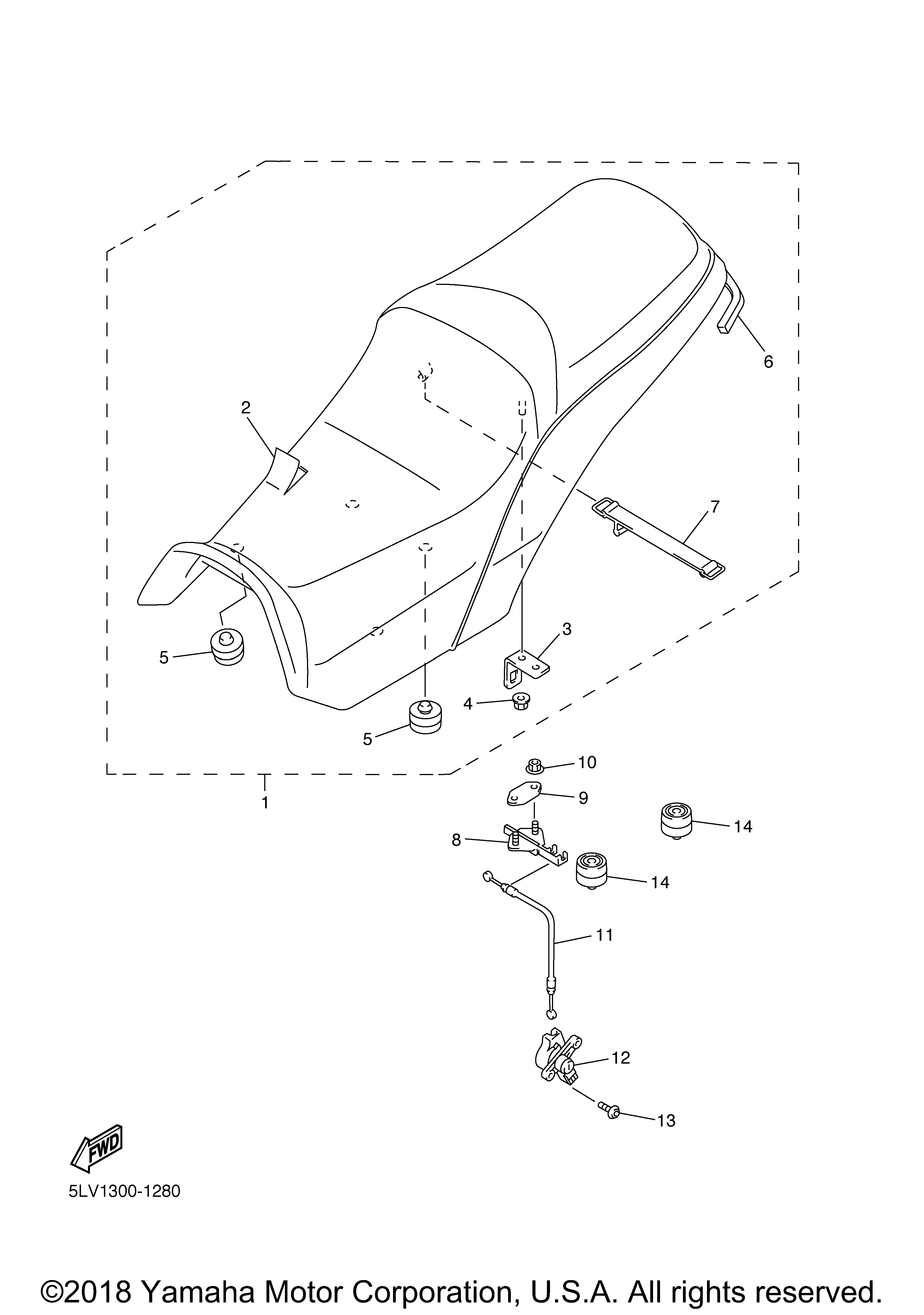 6
2
7
3
5
4
5
10
1
9
14
8
14
11
12
13
FWD
5LV1300-1280

©2018 Yamaha Motor Corporation, U.S.A. All rights reserved.