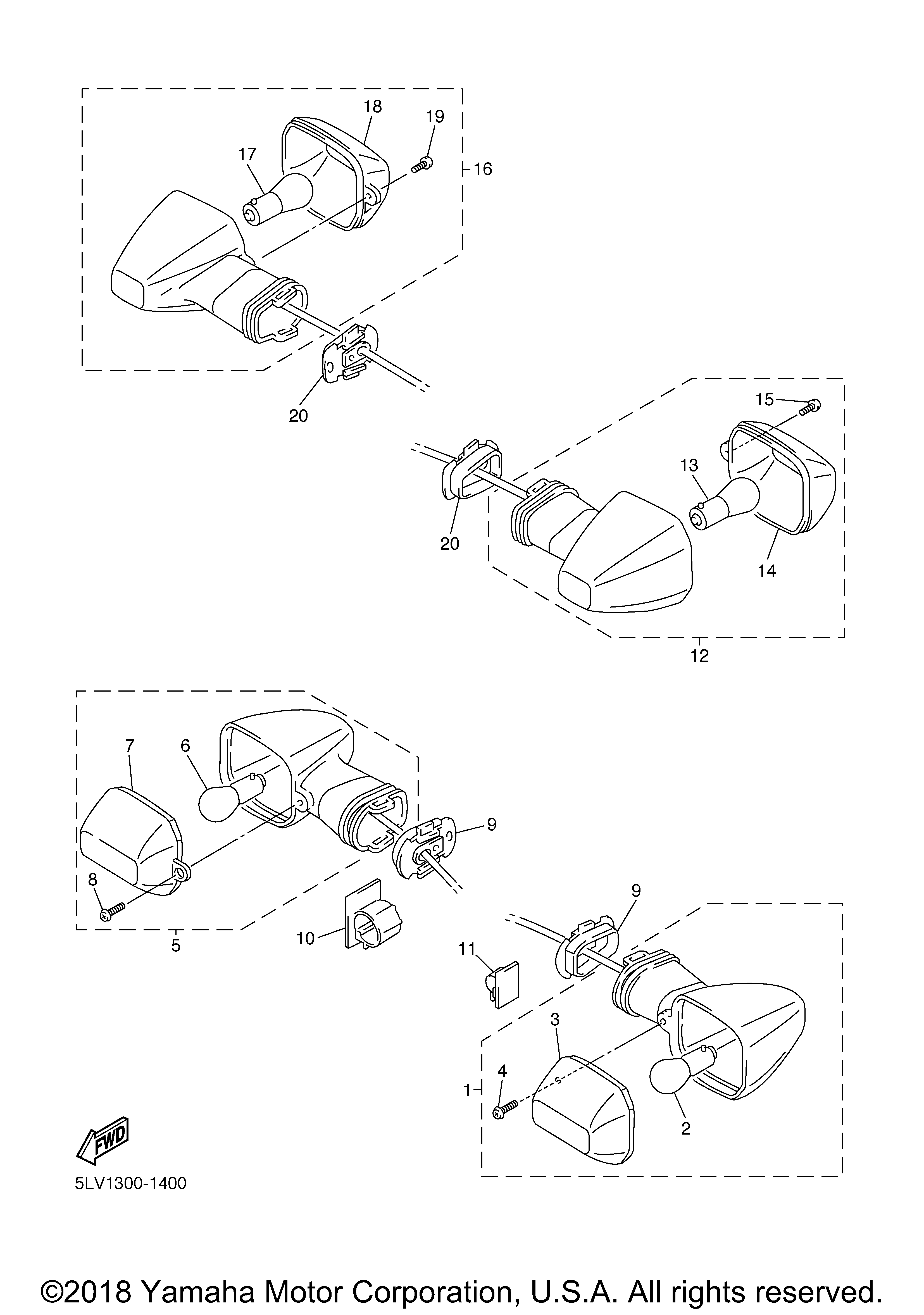 18
19
17
16
20
15
13
20
14
12
7
6
9
8
5
10
9
11
3
4
1
2
FWD
5LV1300-1400

©2018 Yamaha Motor Corporation, U.S.A. All rights reserved.