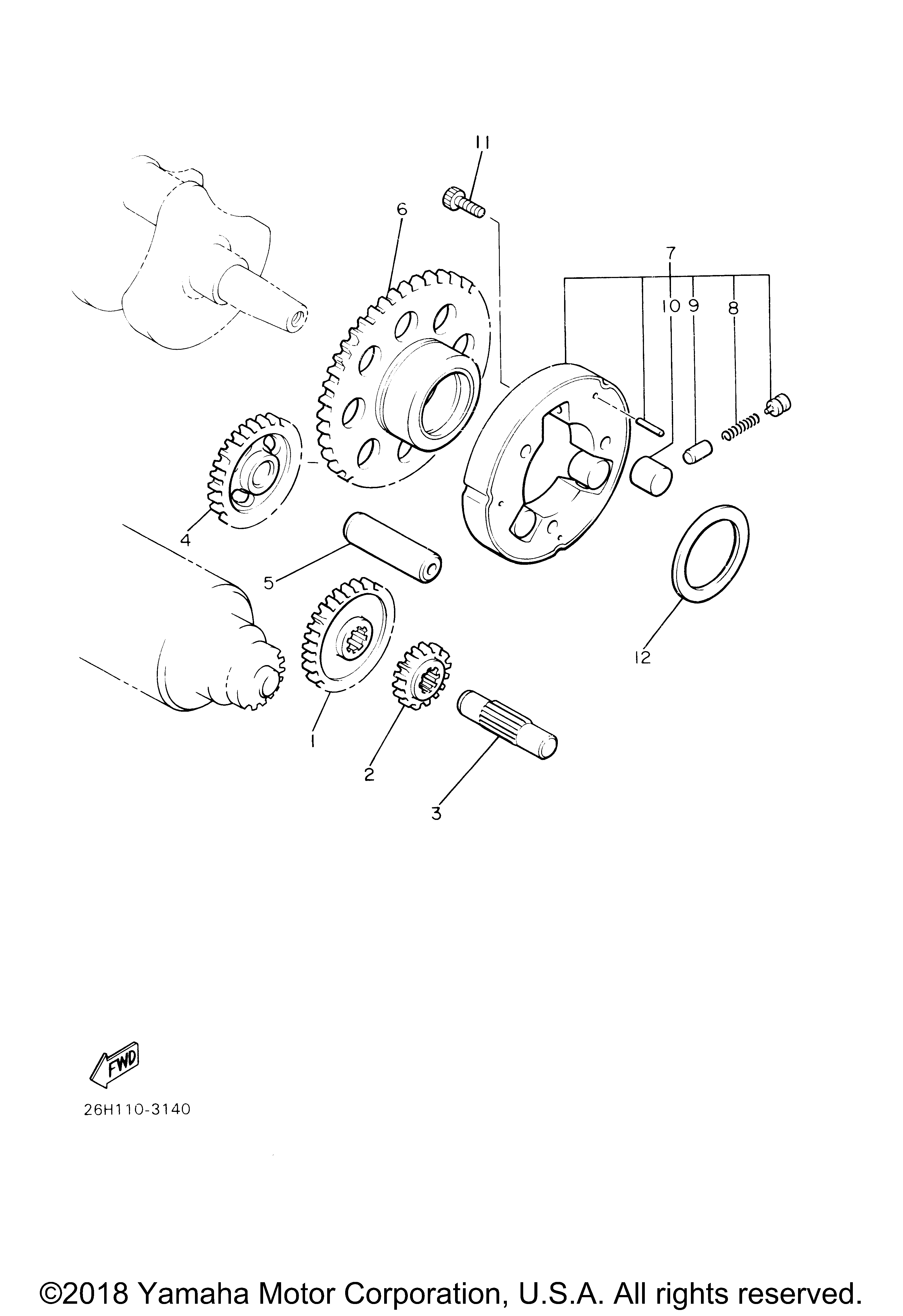 11

6

7

10 9 8

4

5

12

1

2

3

FWD

26H110-3140

©2018 Yamaha Motor Corporation, U.S.A. All rights reserved.