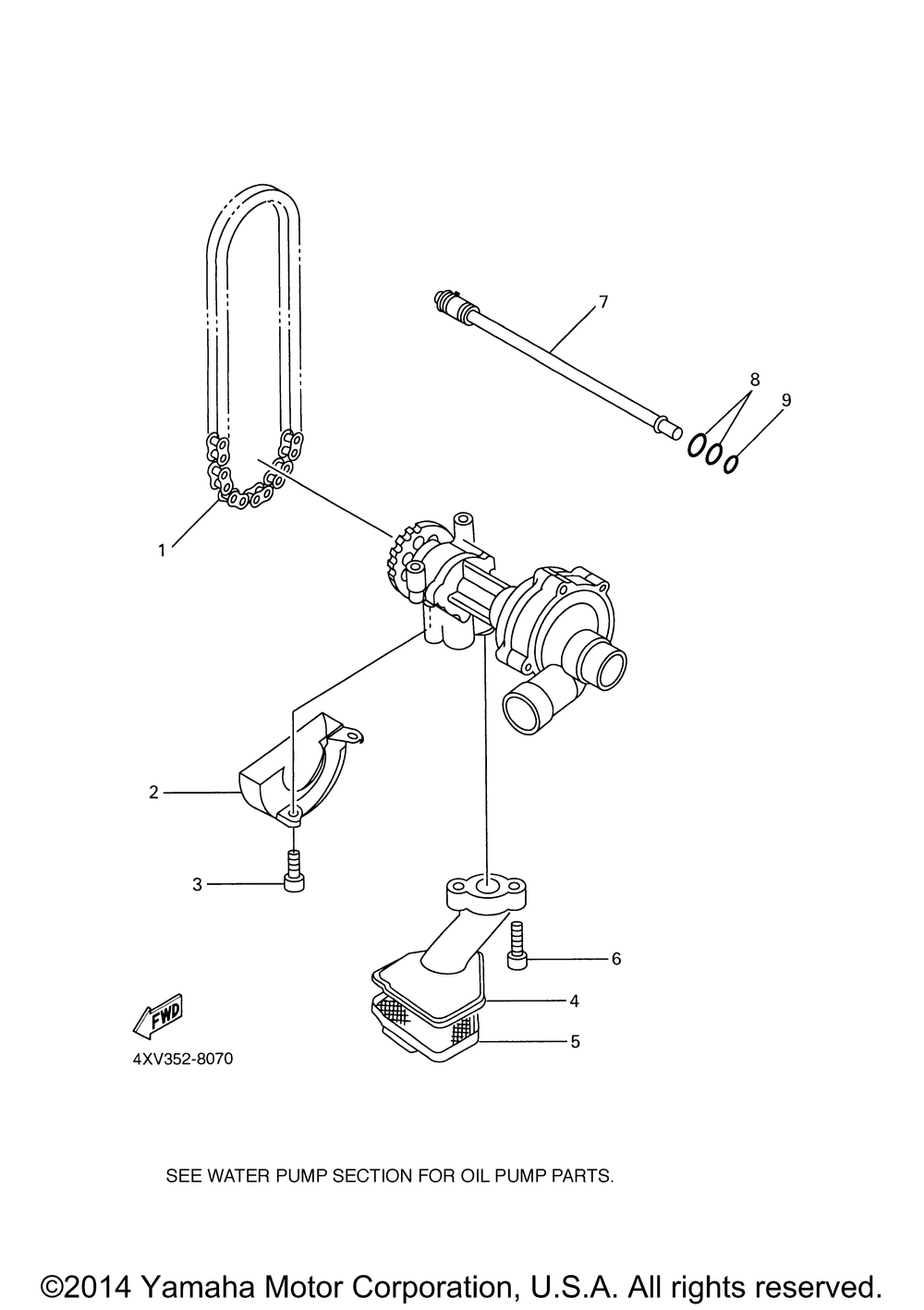 7

8

9

1

2

3

6

4

5

FWD

4XV352-8070

SEE WATER PUMP SECTION FOR OIL PUMP PARTS.

©2014 Yamaha Motor Corporation, U.S.A. All rights reserved.