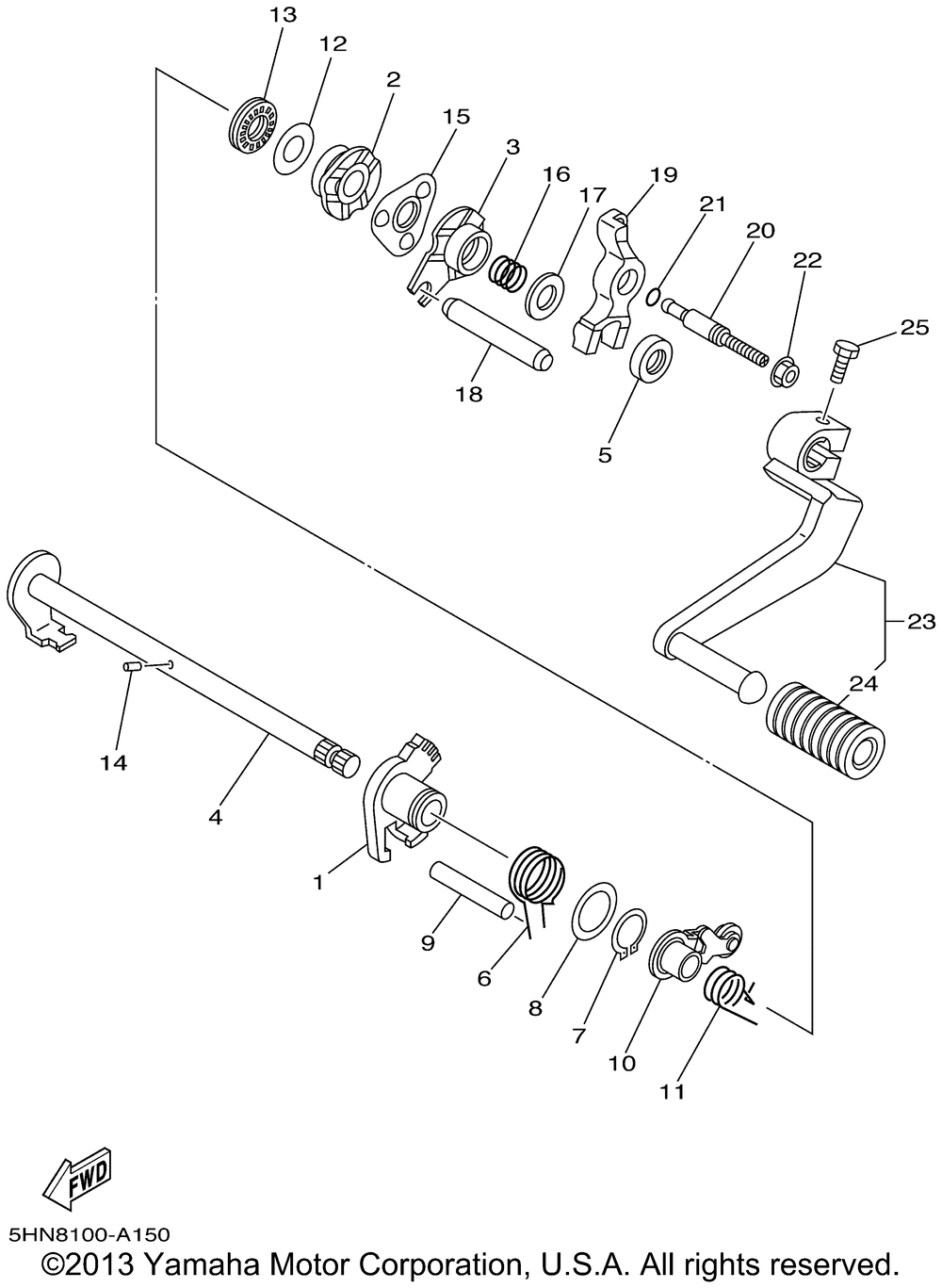 13
12
2
15
3
16
17
19
21
20
22
25
18
5
23
24
14
4
1
9
6
8
7
10
11
FWD
5HN8100-A150
©2013 Yamaha Motor Corporation, U.S.A. All rights reserved.