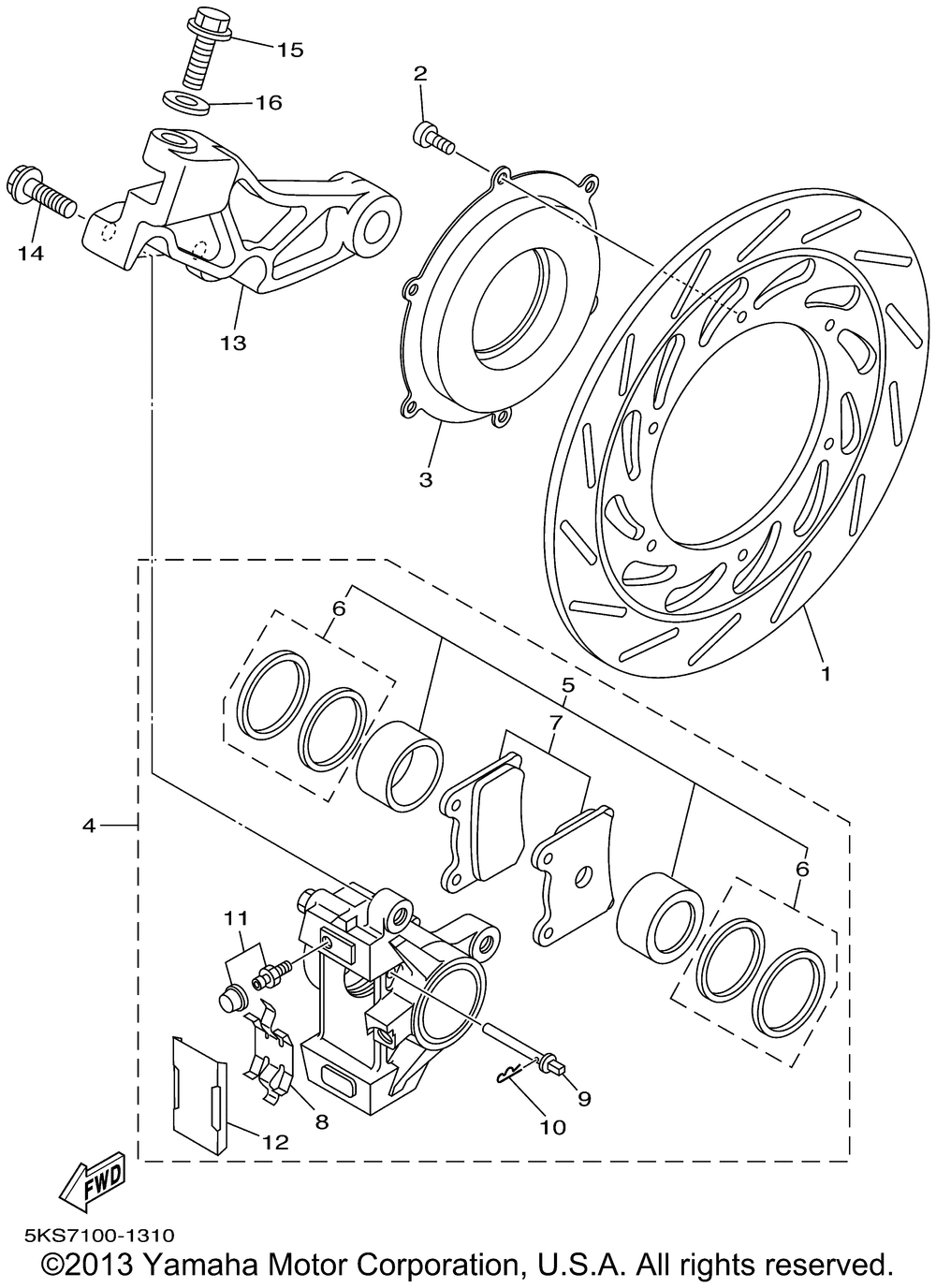 15
16
2
14
13
3
1
6
5
7
4
6
11
9
10
8
12
FWD
5KS7100-1310
©2013 Yamaha Motor Corporation, U.S.A. All rights reserved.