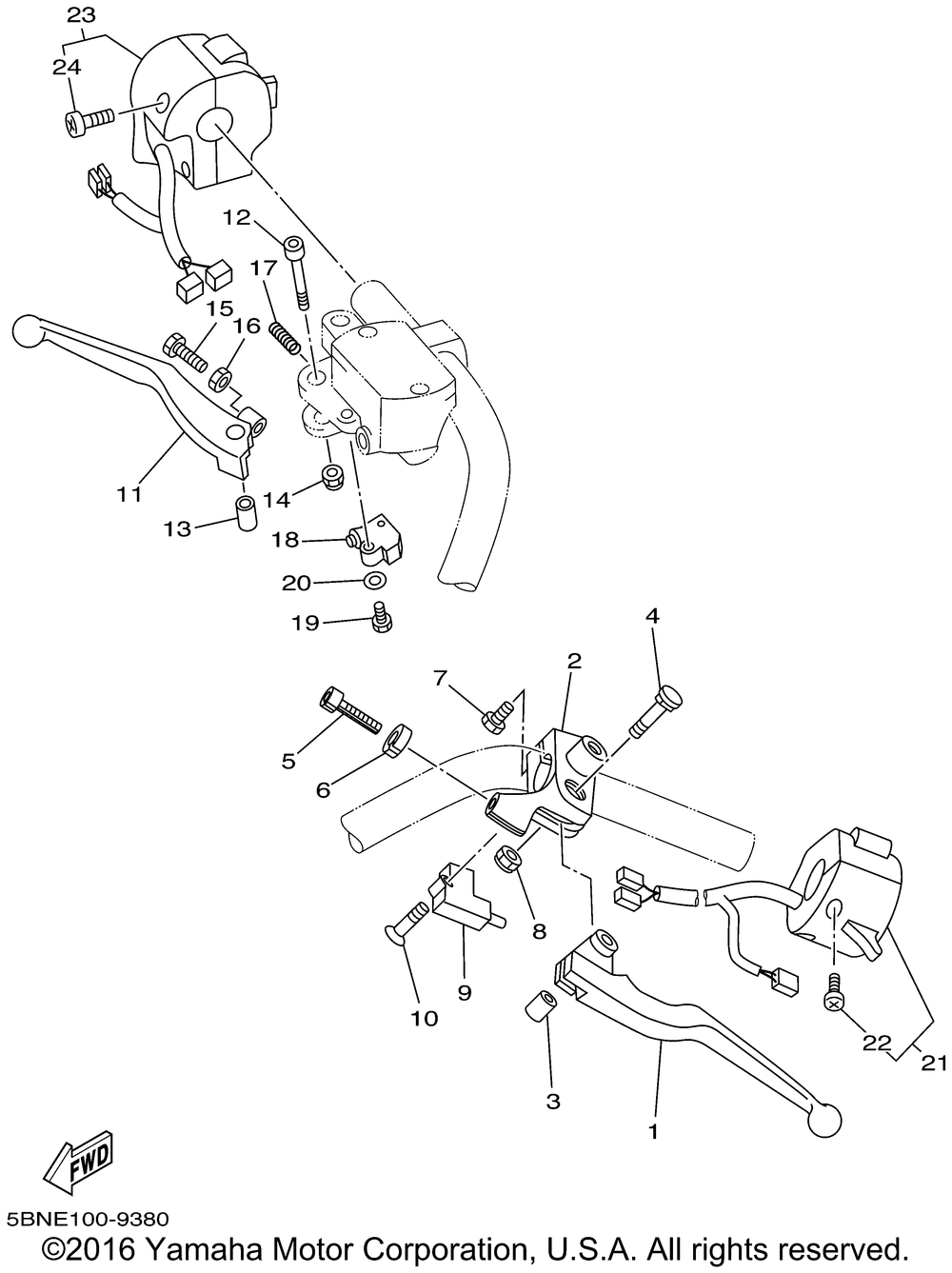 23
24
12
17
15
16
11
14
13
18
20
19
4
2
7
5
6
8
9
10
3
1
22
21
FWD
5BNE100-9380
©2016 Yamaha Motor Corporation, U.S.A. All rights reserved.